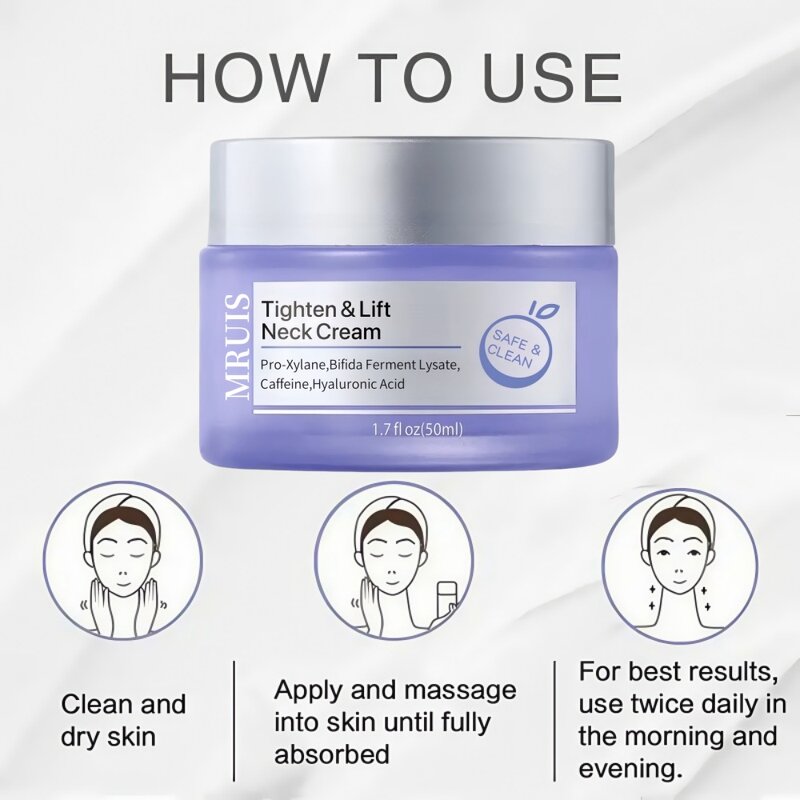 HOW TO USE

MRUIS

Tighten & Lift
Neck Cream

Pro-Xylane,Bifida Ferment Lysate,
Caffeine,Hyaluronic Acid

SAFE & CLEAN

1.7 fl oz(50ml)

Clean and dry skin

Apply and massage into skin until fully absorbed

For best results, use twice daily in the morning and evening.