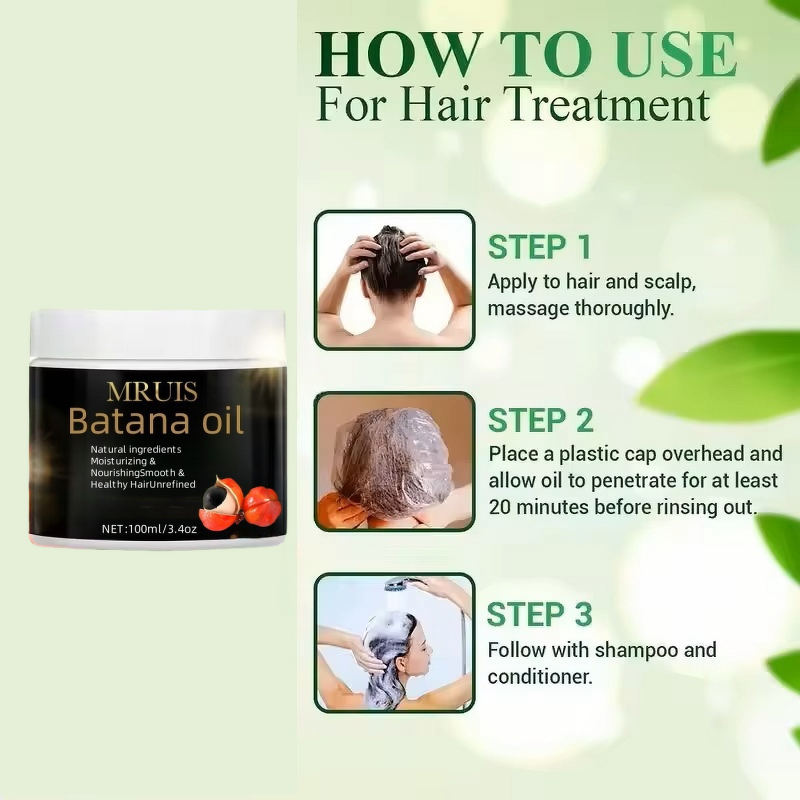 MRUIS
Batana oil
Natural ingredients
Moisturizing &
NourishingSmooth &
Healthy HairUnrefined
NET:100ml/3.4oz

HOW TO USE
For Hair Treatment

STEP 1
Apply to hair and scalp, massage thoroughly.

STEP 2
Place a plastic cap overhead and allow oil to penetrate for at least 20 minutes before rinsing out.

STEP 3
Follow with shampoo and conditioner.