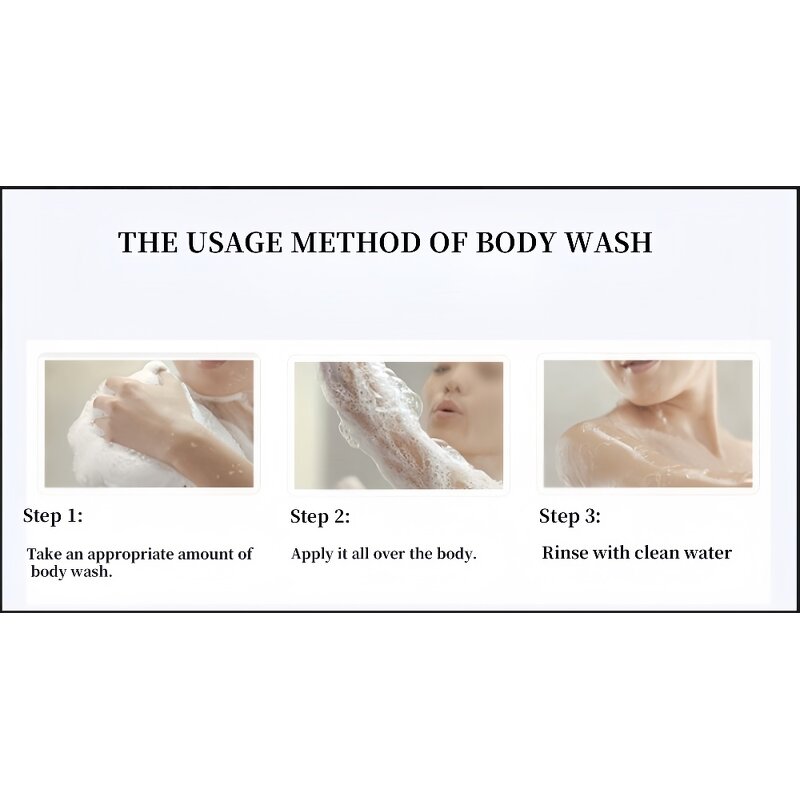 THE USAGE METHOD OF BODY WASH

Step 1:

Take an appropriate amount of body wash.

Step 2:

Apply it all over the body.

Step 3:

Rinse with clean water