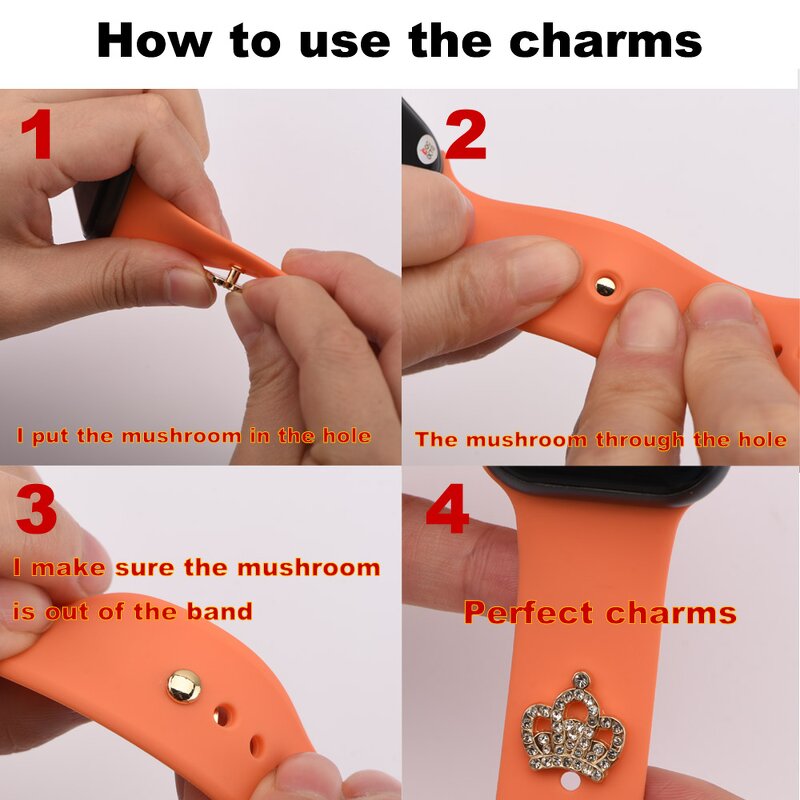 How to use the charms

1

I put the mushroom in the hole

2

The mushroom through the hole

3

I make sure the mushroom is out of the band

4

Perfect charms