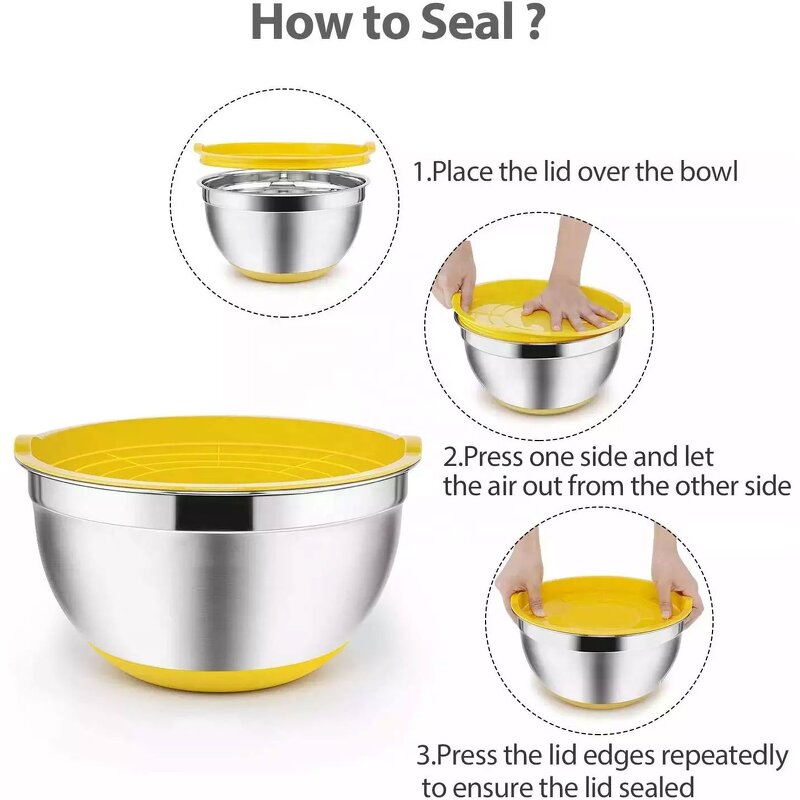 How to Seal ?

1.Place the lid over the bowl

2.Press one side and let the air out from the other side

3.Press the lid edges repeatedly to ensure the lid sealed