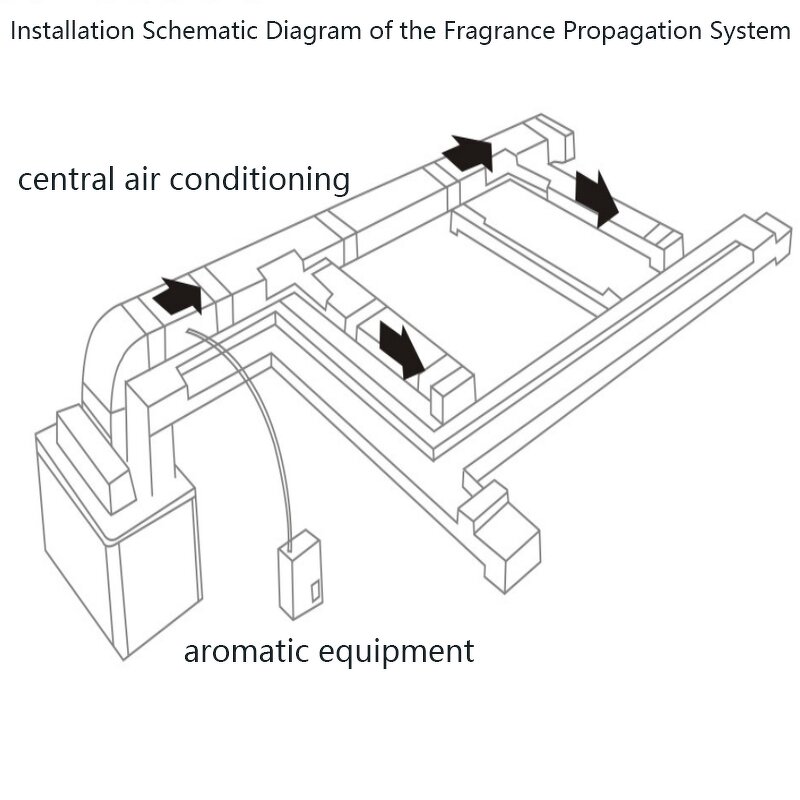 Installation Schematic Diagram of the Fragrance Propagation System

central air conditioning

aromatic equipment