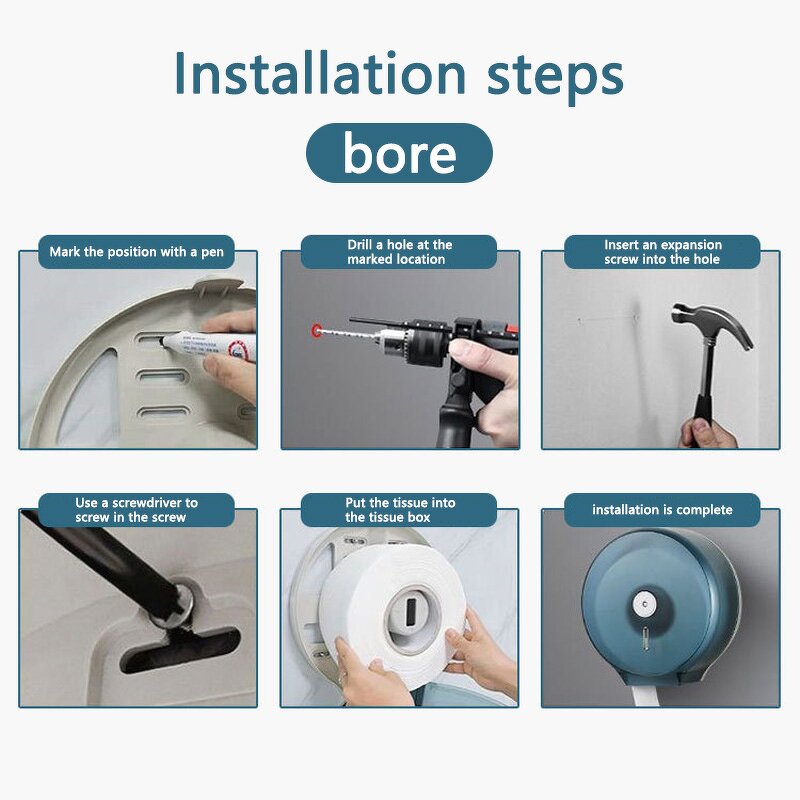 Installation steps

bore

Mark the position with a pen

Drill a hole at the marked location

Insert an expansion screw into the hole

Use a screwdriver to screw in the screw

Put the tissue into the tissue box

installation is complete