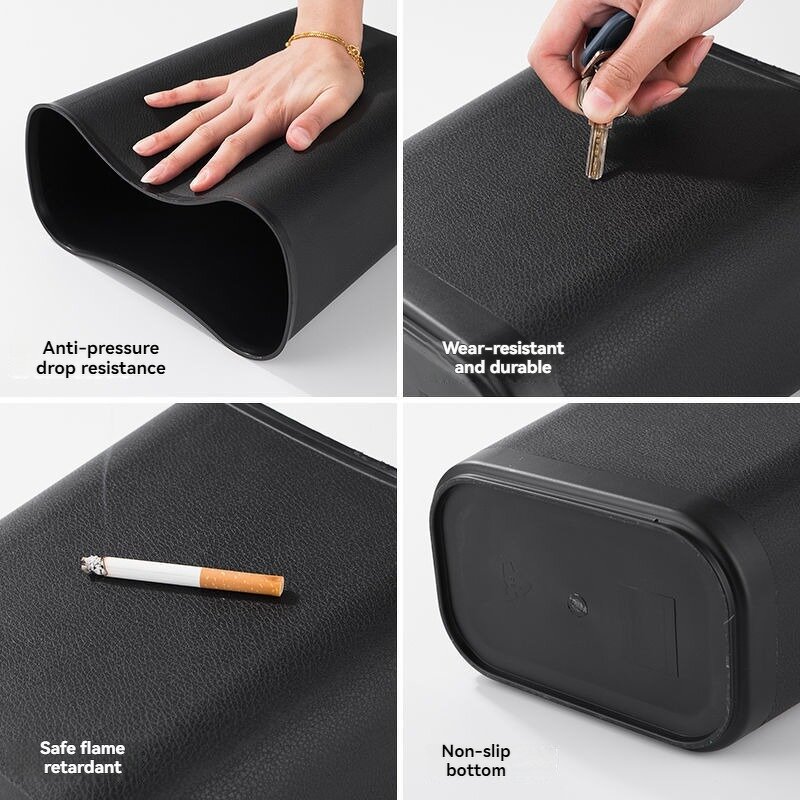 Anti-pressure drop resistance

Wear-resistant and durable

Safe flame retardant

Non-slip bottom