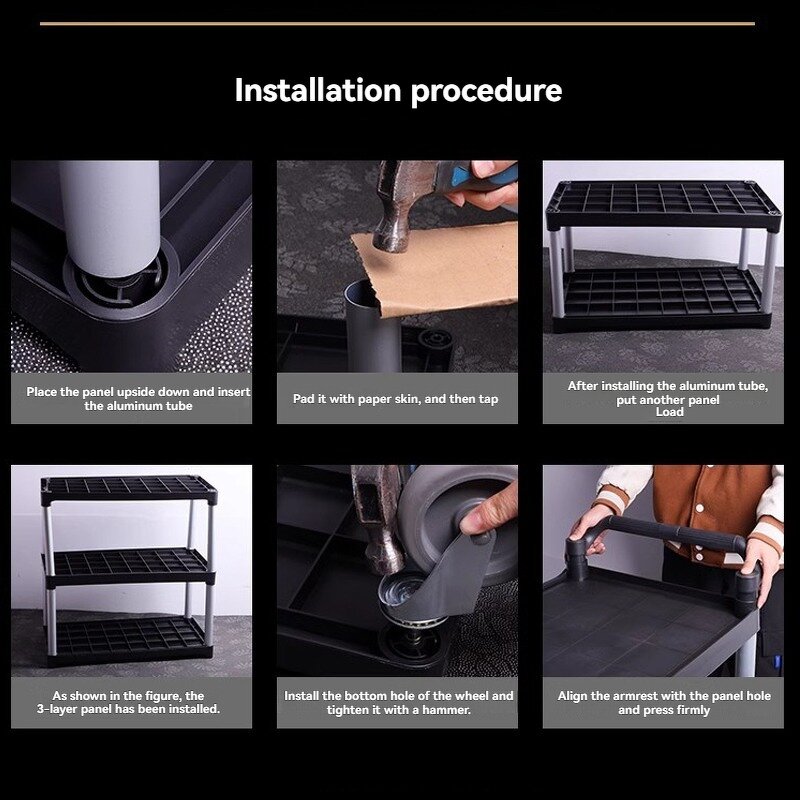 Installation procedure

Place the panel upside down and insert the aluminum tube

Pad it with paper skin, and then tap

After installing the aluminum tube, put another panel
Load

As shown in the figure, the 3-layer panel has been installed.

Install the bottom hole of the wheel and tighten it with a hammer.

Align the armrest with the panel hole and press firmly