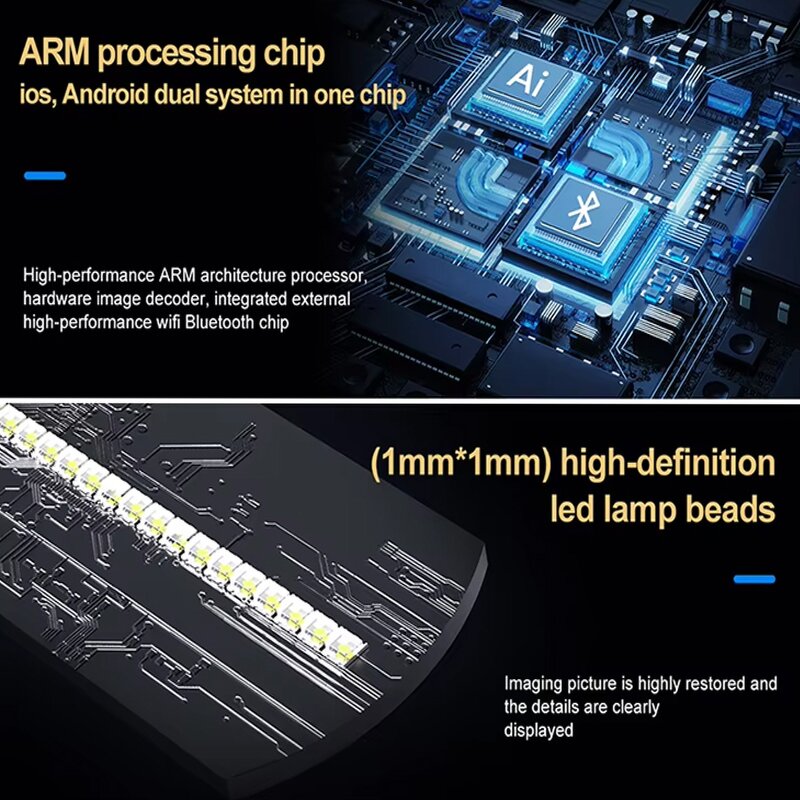 ARM processing chip
ios, Android dual system in one chip

Ai

High-performance ARM architecture processor, hardware image decoder, integrated external high-performance wifi Bluetooth chip

(1mm*1mm) high-definition led lamp beads

Imaging picture is highly restored and the details are clearly displayed