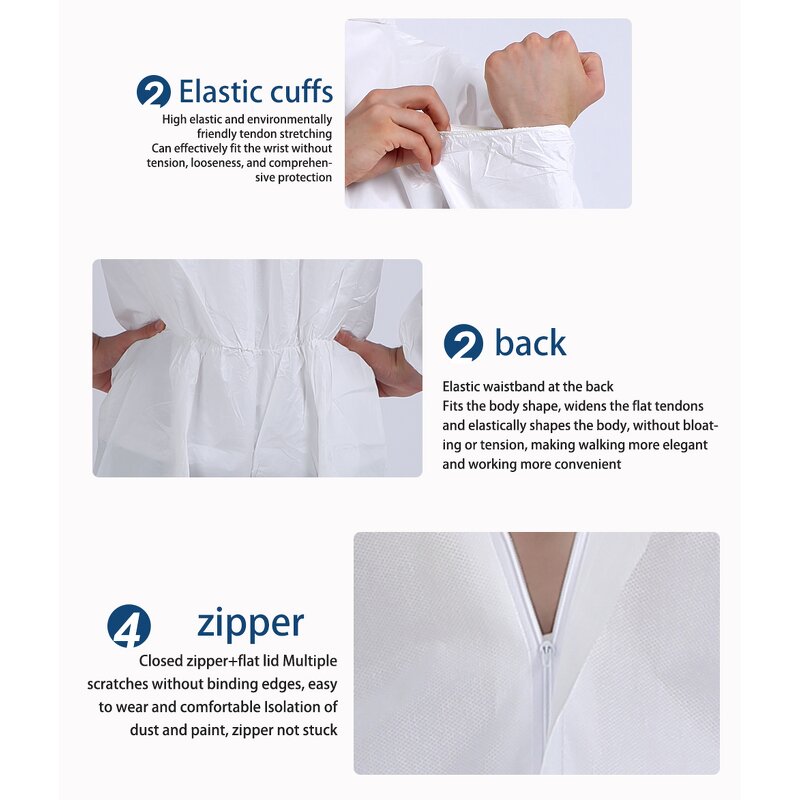 2 Elastic cuffs

High elastic and environmentally friendly tendon stretching
Can effectively fit the wrist without tension, looseness, and comprehensive protection

2 back

Elastic waistband at the back
Fits the body shape, widens the flat tendons and elastically shapes the body, without bloating or tension, making walking more elegant and working more convenient

4 zipper

Closed zipper+flat lid Multiple scratches without binding edges, easy to wear and comfortable Isolation of dust and paint, zipper not stuck