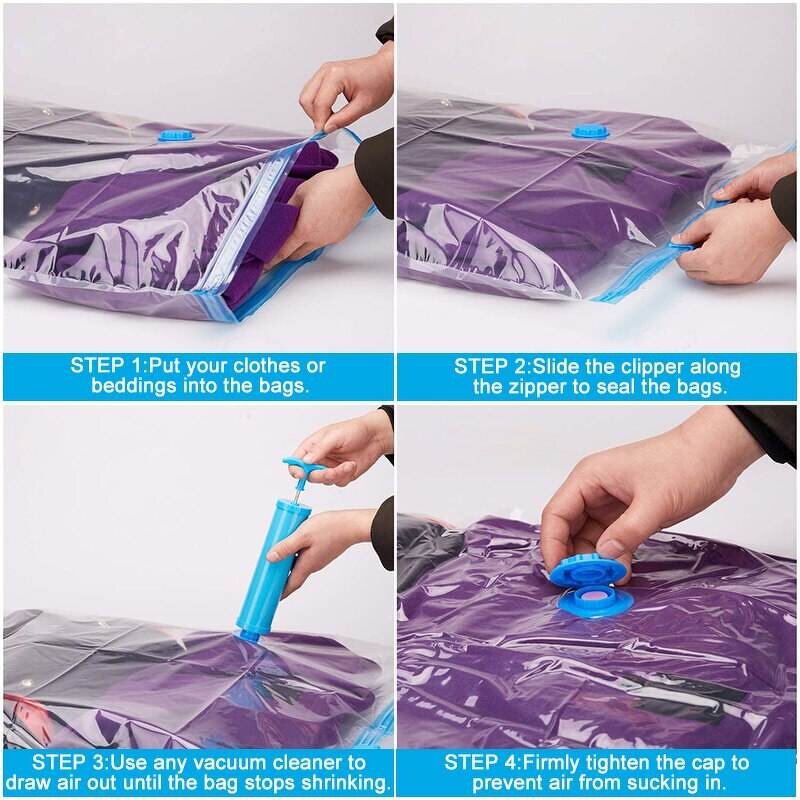 STEP 1:Put your clothes or beddings into the bags.

STEP 2:Slide the clipper along the zipper to seal the bags.

STEP 3:Use any vacuum cleaner to draw air out until the bag stops shrinking.

STEP 4:Firmly tighten the cap to prevent air from sucking in.