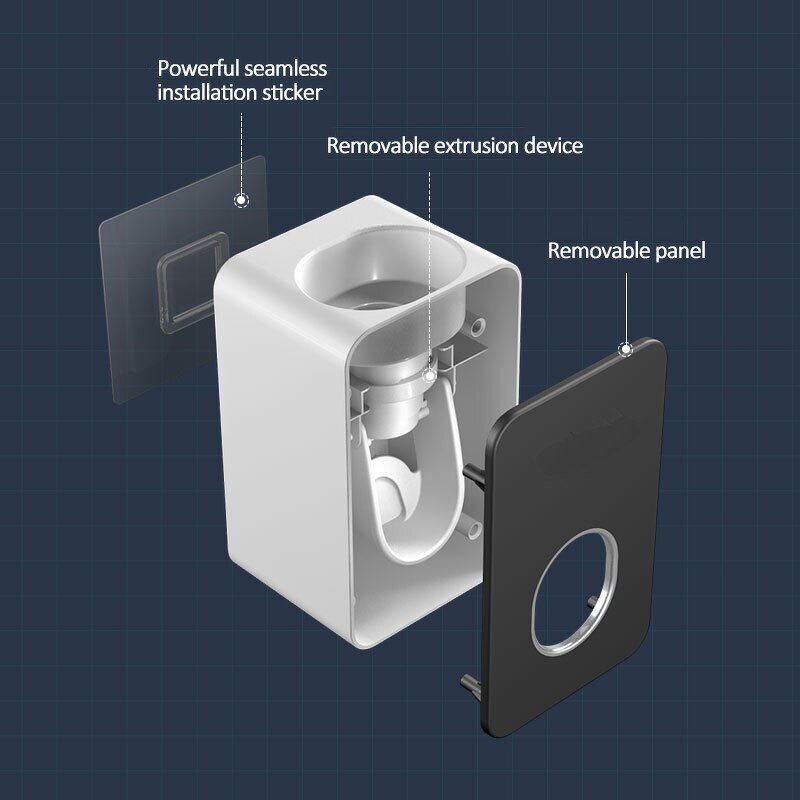 Powerful seamless installation sticker

Removable extrusion device

Removable panel