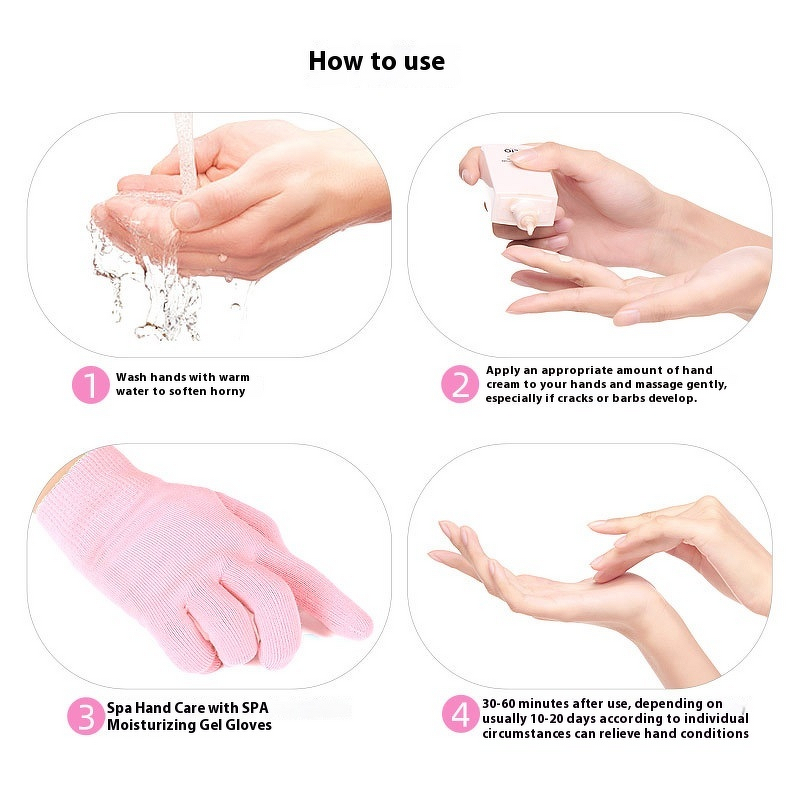 How to use

1 Wash hands with warm water to soften horny

2 Apply an appropriate amount of hand cream to your hands and massage gently, especially if cracks or barbs develop.

3 Spa Hand Care with SPA Moisturizing Gel Gloves

4 30-60 minutes after use, depending on usually 10-20 days according to individual circumstances can relieve hand conditions