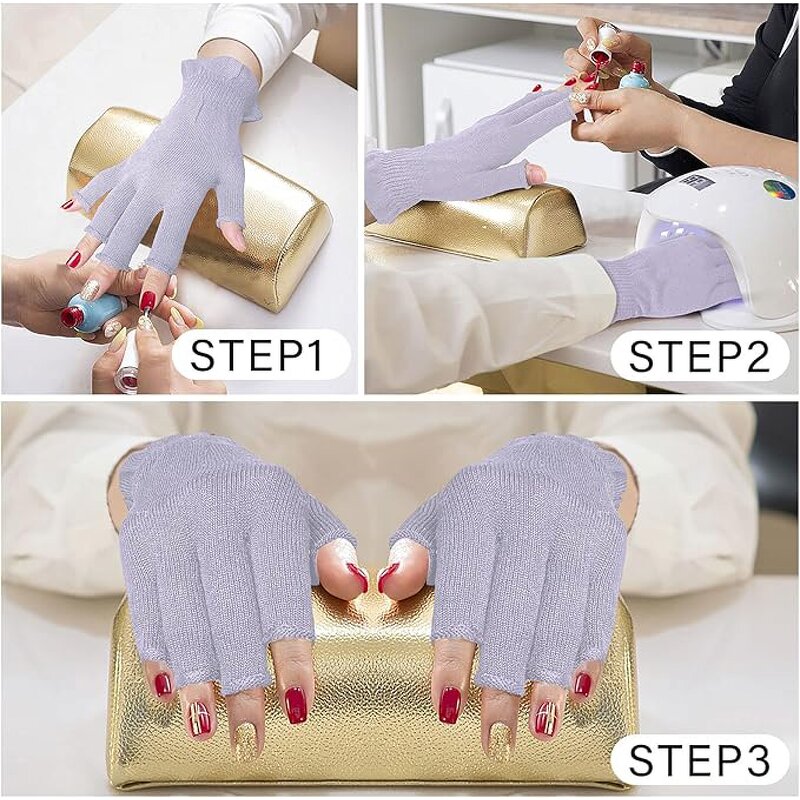 STEP1

STEP2

STEP3