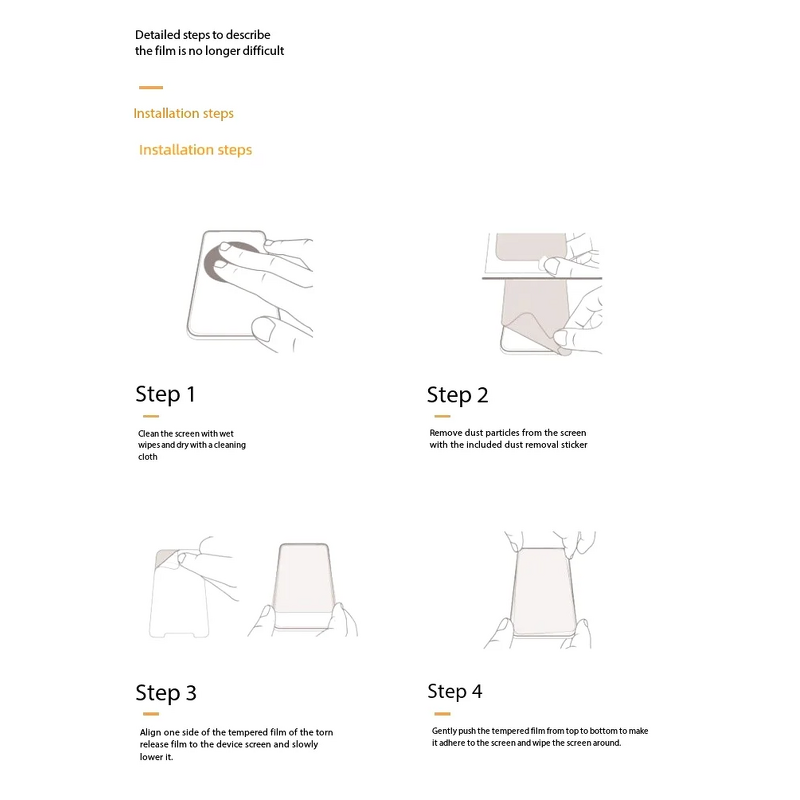 Detailed steps to describe the film is no longer difficult

Installation steps

Installation steps

Step 1

Clean the screen with wet wipes and dry with a cleaning cloth

Step 2

Remove dust particles from the screen with the included dust removal sticker

Step 3

Align one side of the tempered film of the torn release film to the device screen and slowly lower it.

Step 4

Gently push the tempered film from top to bottom to make it adhere to the screen and wipe the screen around.