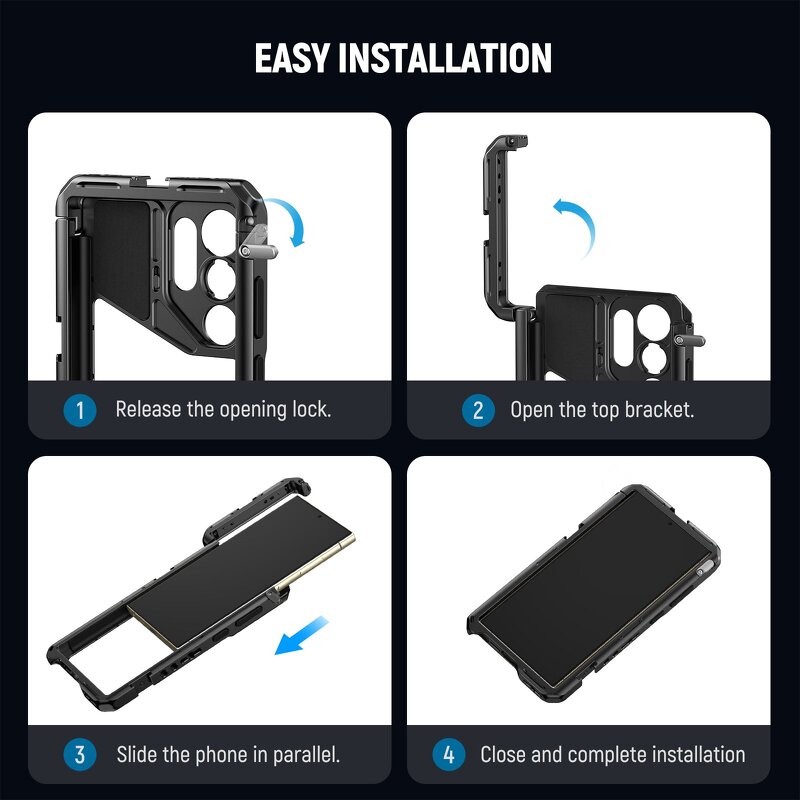 EASY INSTALLATION

1 Release the opening lock.

2 Open the top bracket.

3 Slide the phone in parallel.

4 Close and complete installation