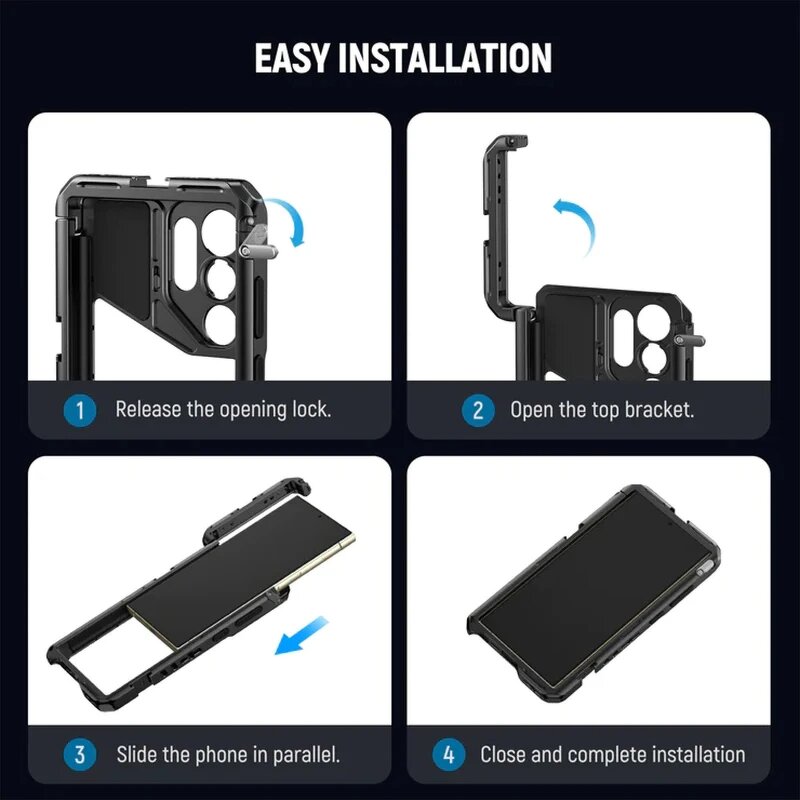 EASY INSTALLATION

1 Release the opening lock.

2 Open the top bracket.

3 Slide the phone in parallel.

4 Close and complete installation