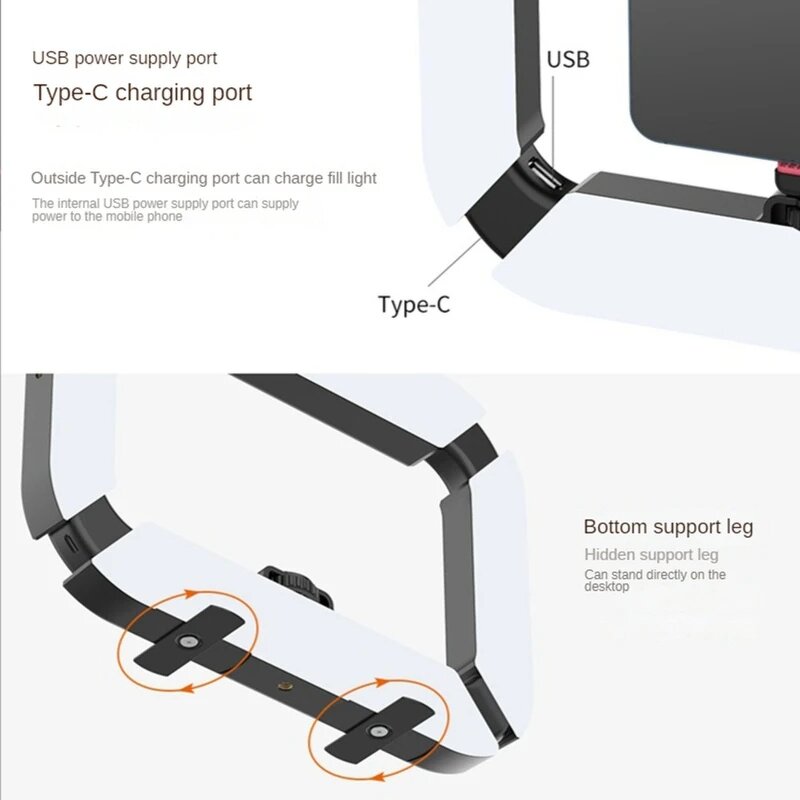 USB power supply port
Type-C charging port

Outside Type-C charging port can charge fill light
The internal USB power supply port can supply power to the mobile phone

USB

Type-C

Bottom support leg
Hidden support leg
Can stand directly on the desktop