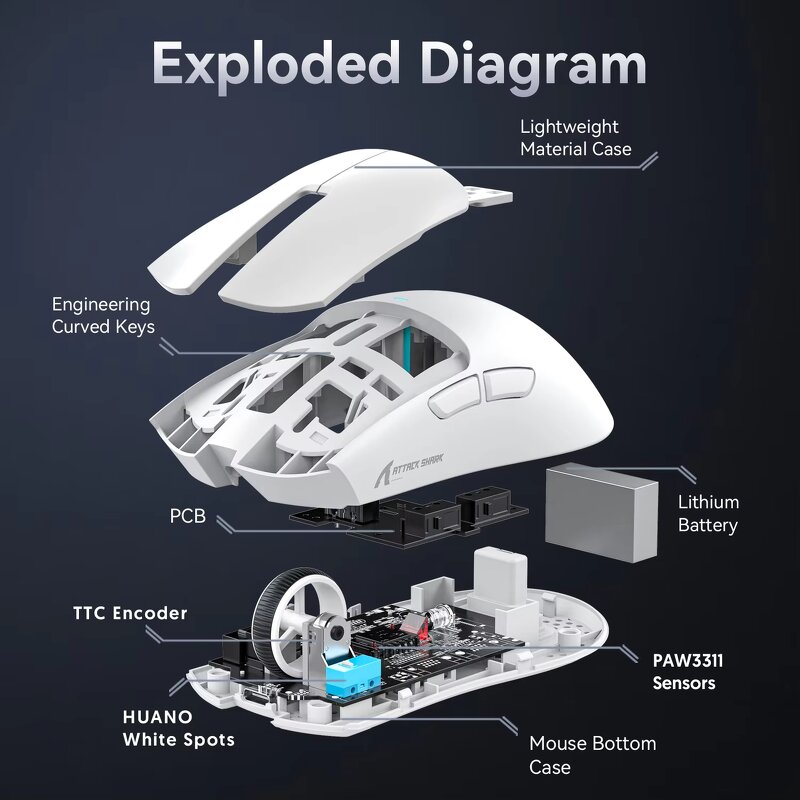 Exploded Diagram

Lightweight Material Case

Engineering Curved Keys

ATTACK SHARK

PCB

Lithium Battery

TTC Encoder

PAW3311 Sensors

HUANO White Spots

Mouse Bottom Case