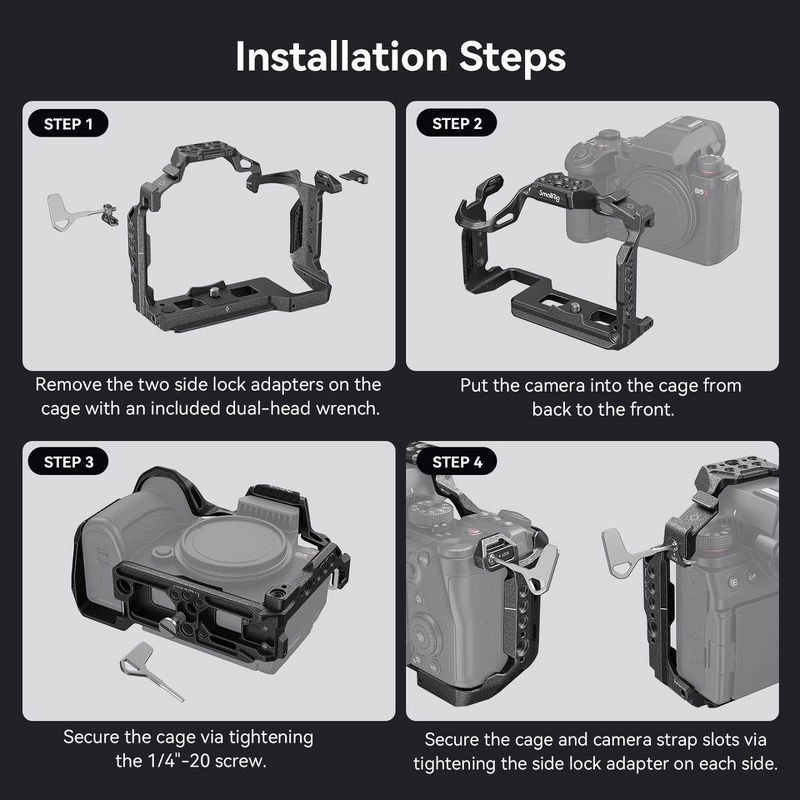 Installation Steps

STEP 1

Remove the two side lock adapters on the cage with an included dual-head wrench.

STEP 2

SmallRig

S5

Put the camera into the cage from back to the front.

STEP 3

Secure the cage via tightening the 1/4"-20 screw.

STEP 4

Secure the cage and camera strap slots via tightening the side lock adapter on each side.