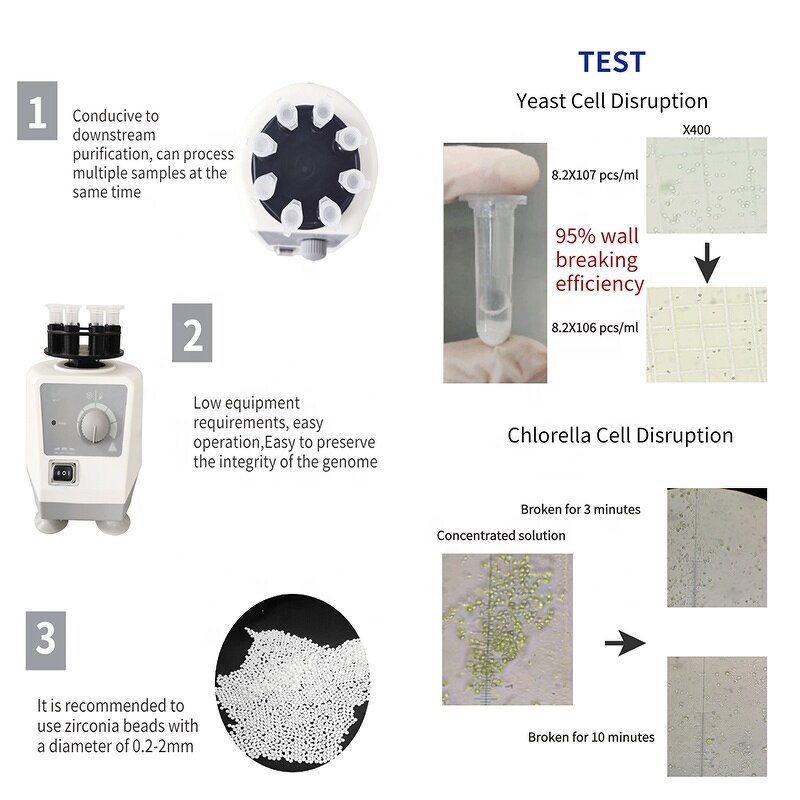 1

Conducive to downstream purification, can process multiple samples at the same time

2

Low equipment requirements, easy operation,Easy to preserve the integrity of the genome

3

It is recommended to use zirconia beads with a diameter of 0.2-2mm

TEST

Yeast Cell Disruption

X400

8.2X107 pcs/ml

95% wall breaking efficiency

8.2X106 pcs/ml

Chlorella Cell Disruption

Broken for 3 minutes

Concentrated solution

Broken for 10 minutes