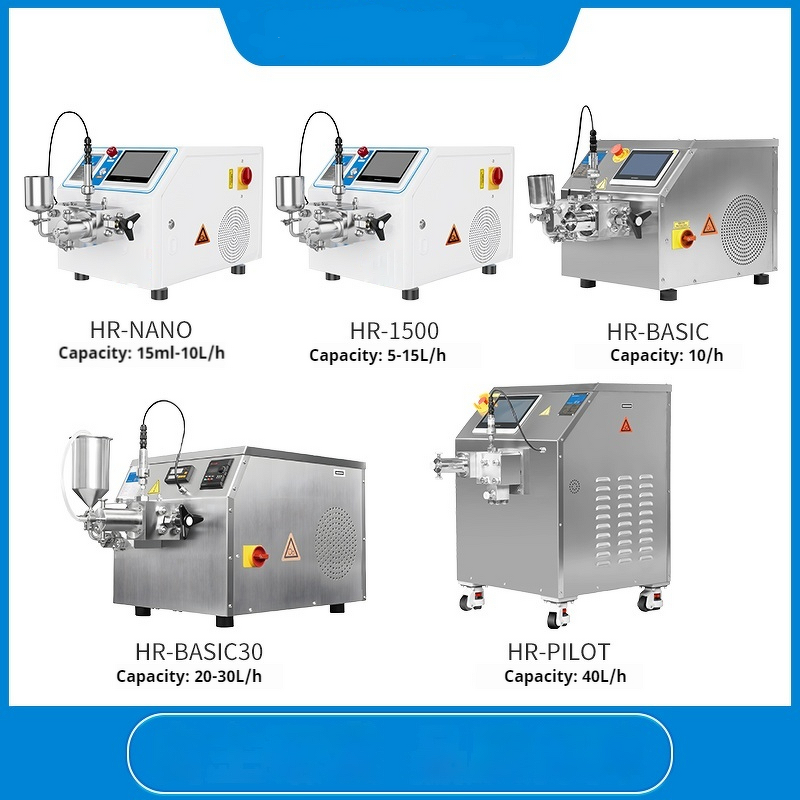 HR-NANO
Capacity: 15ml-10L/h

HR-1500
Capacity: 5-15L/h

HR-BASIC
Capacity: 10/h

HR-BASIC30
Capacity: 20-30L/h

HR-PILOT
Capacity: 40L/h