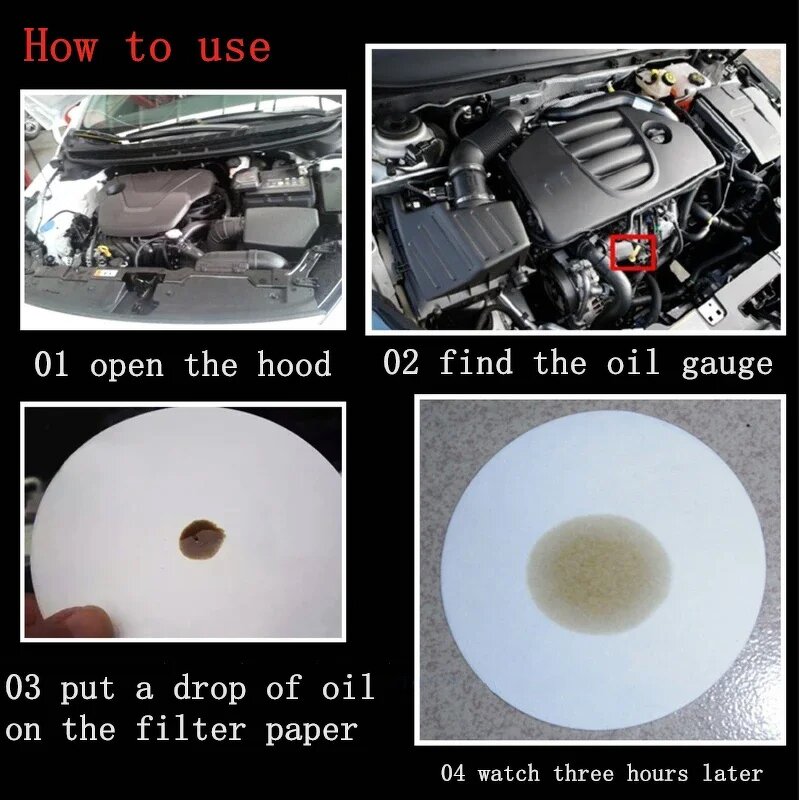 How to use

01 open the hood

02 find the oil gauge

03 put a drop of oil on the filter paper

04 watch three hours later