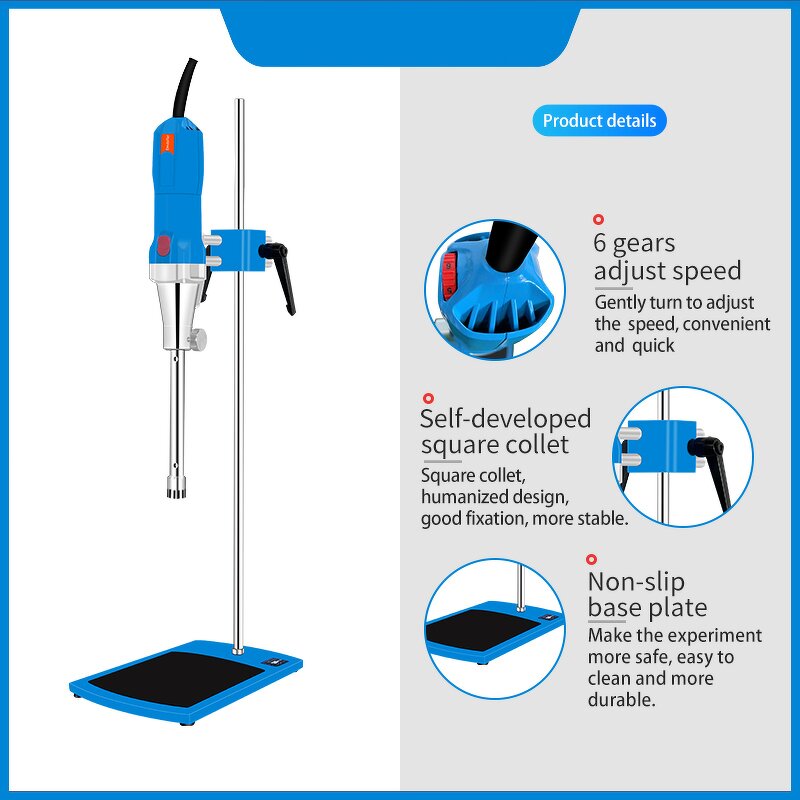 Product details

6 gears adjust speed
Gently turn to adjust the speed, convenient and quick

Self-developed square collet
Square collet, humanized design, good fixation, more stable.

Non-slip base plate
Make the experiment more safe, easy to clean and more durable.