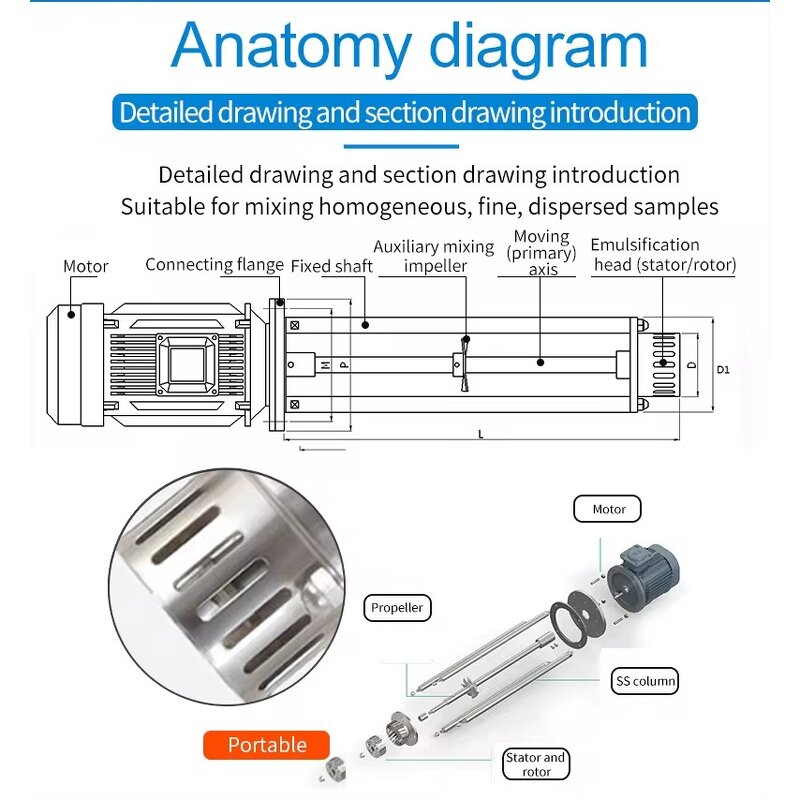 Anatomy diagram

Detailed drawing and section drawing introduction

Detailed drawing and section drawing introduction
Suitable for mixing homogeneous, fine, dispersed samples

Motor

Connecting flange

Fixed shaft

Auxiliary mixing impeller

Moving (primary) axis

Emulsification head (stator/rotor)

M

P

D

D1

L

Motor

Propeller

SS column

Portable

Stator and rotor