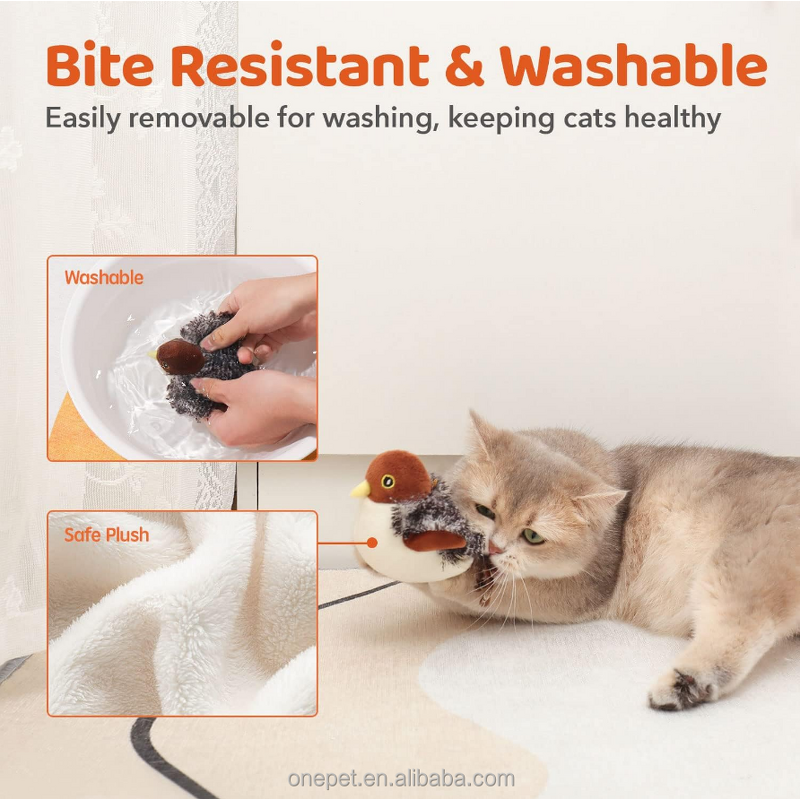 Bite Resistant & Washable

Easily removable for washing, keeping cats healthy

Washable

Safe Plush

onepet.en.alibaba.com