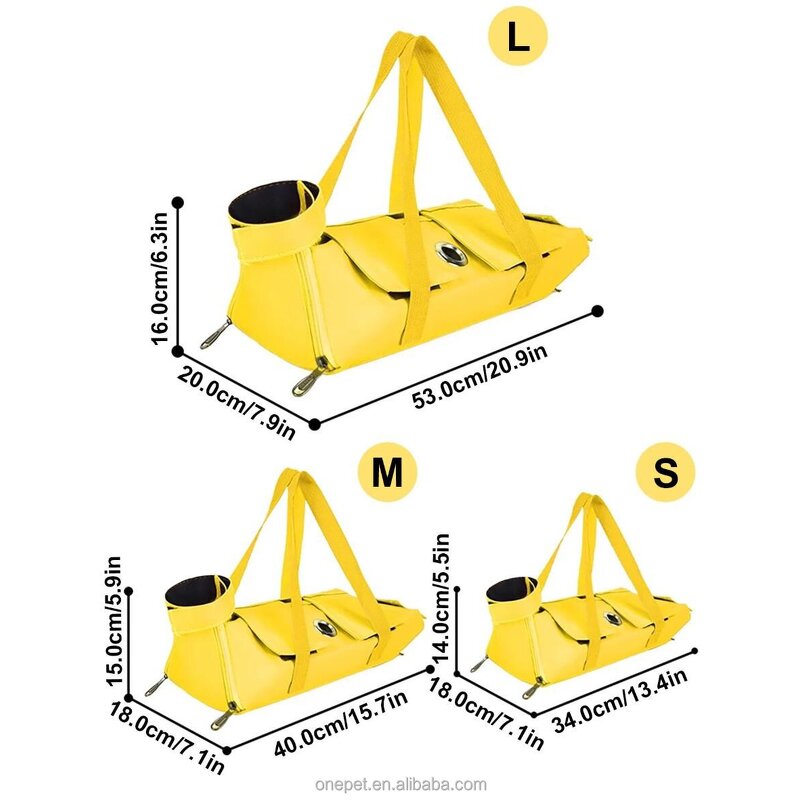 L

16.0cm/6.3in

20.0cm/7.9in

53.0cm/20.9in

M

15.0cm/5.9in

18.0cm/7.1in

40.0cm/15.7in

S

14.0cm/5.5in

18.0cm/7.1in

34.0cm/13.4in

onepet.en.alibaba.com