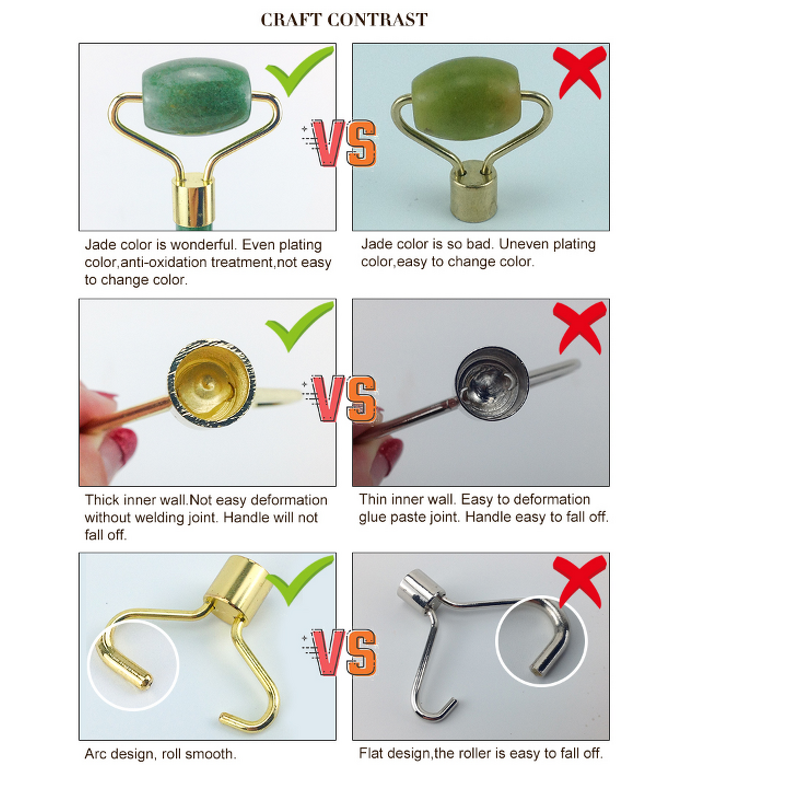 CRAFT CONTRAST

VS

Jade color is wonderful. Even plating color,anti-oxidation treatment,not easy to change color.

Jade color is so bad. Uneven plating color,easy to change color.

VS

Thick inner wall.Not easy deformation without welding joint. Handle will not fall off.

Thin inner wall. Easy to deformation glue paste joint. Handle easy to fall off.

VS

Arc design, roll smooth.

Flat design,the roller is easy to fall off.