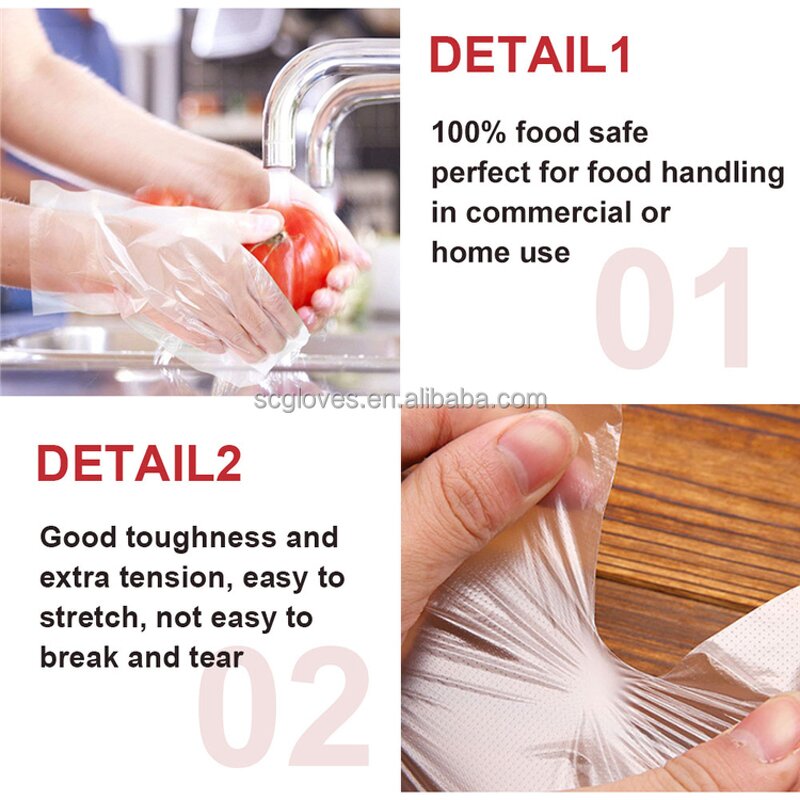 DETAIL1

100% food safe perfect for food handling in commercial or home use

01

scgloves.en.alibaba.com

DETAIL2

Good toughness and extra tension, easy to stretch, not easy to break and tear

02