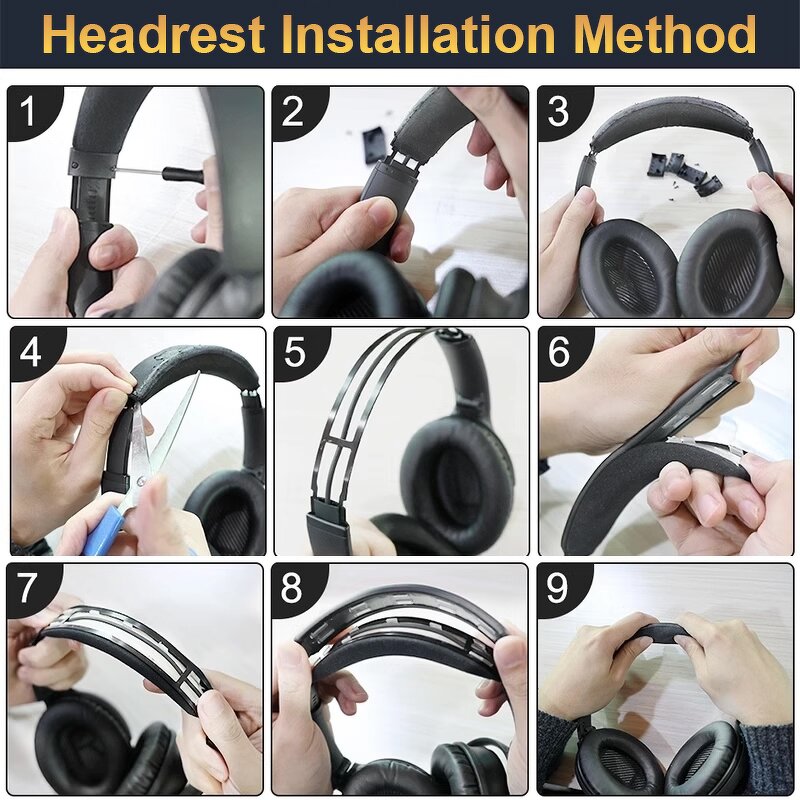 Headrest Installation Method

1

2

3

4

5

6

7

8

9