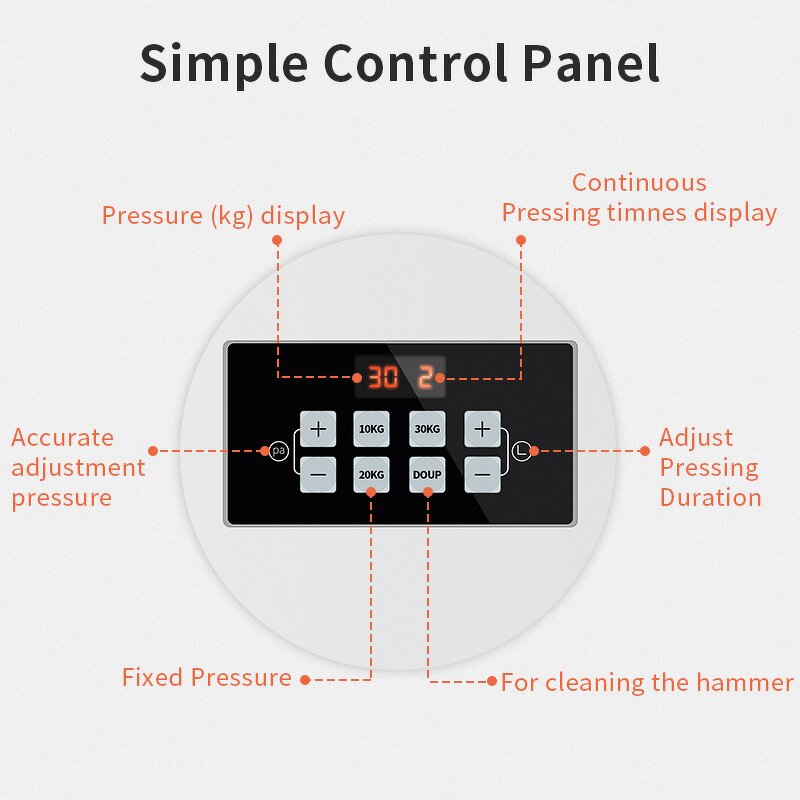 Simple Control Panel

Pressure (kg) display

Continuous
Pressing timnes display

30 2

Accurate adjustment pressure

pa

+

−

10KG

20KG

30KG

DOUP

+

−

Adjust Pressing Duration

Fixed Pressure

For cleaning the hammer