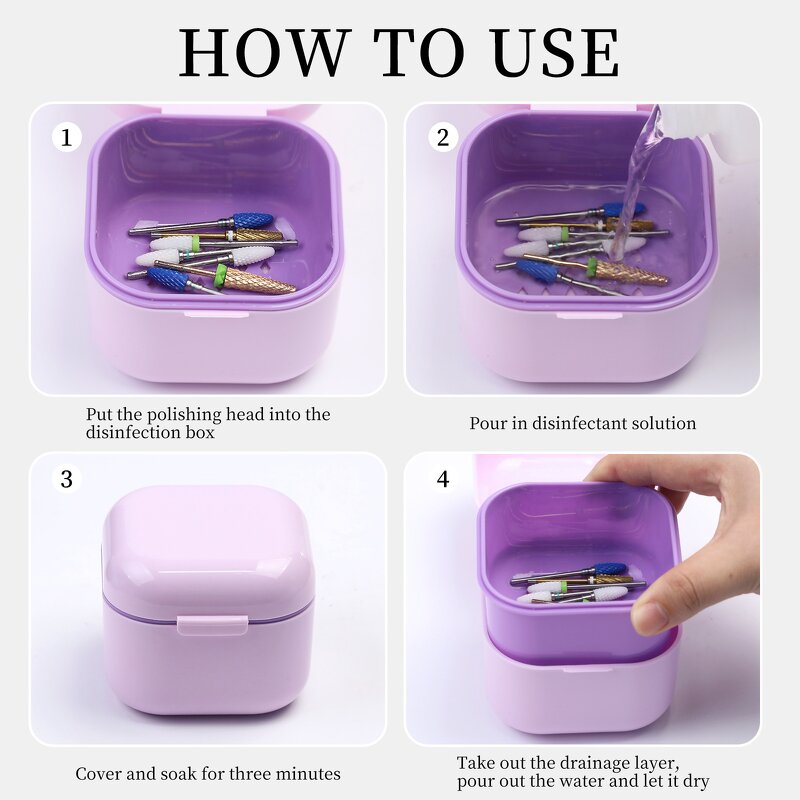 HOW TO USE

1

Put the polishing head into the disinfection box

2

Pour in disinfectant solution

3

Cover and soak for three minutes

4

Take out the drainage layer, pour out the water and let it dry