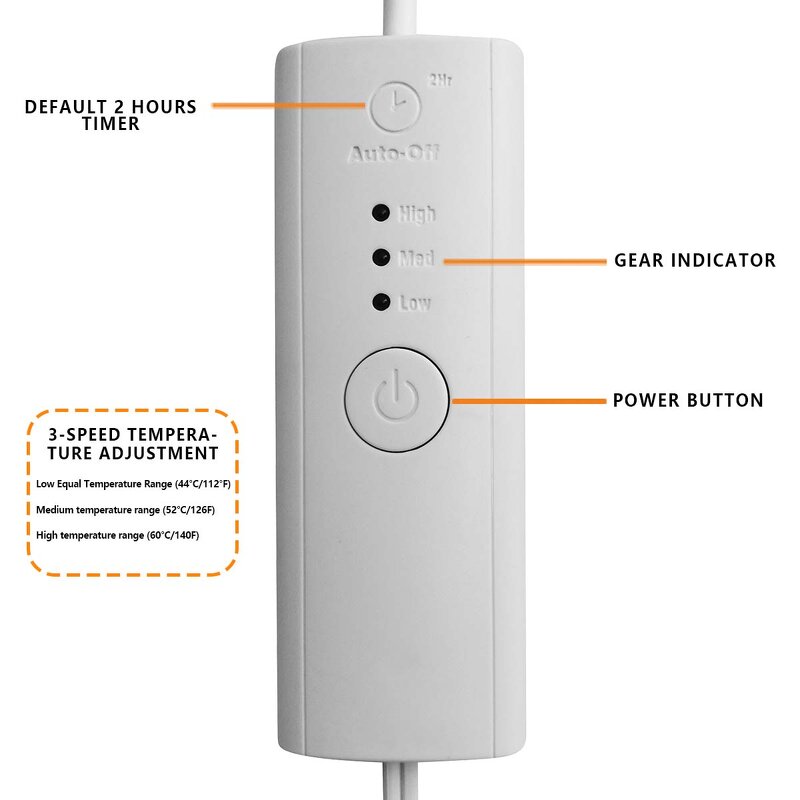 DEFAULT 2 HOURS TIMER

2Hr

Auto-Off

High

Med

Low

GEAR INDICATOR

POWER BUTTON

3-SPEED TEMPERATURE ADJUSTMENT

Low Equal Temperature Range (44°C/112°F)

Medium temperature range (52°C/126F)

High temperature range (60°C/140F)