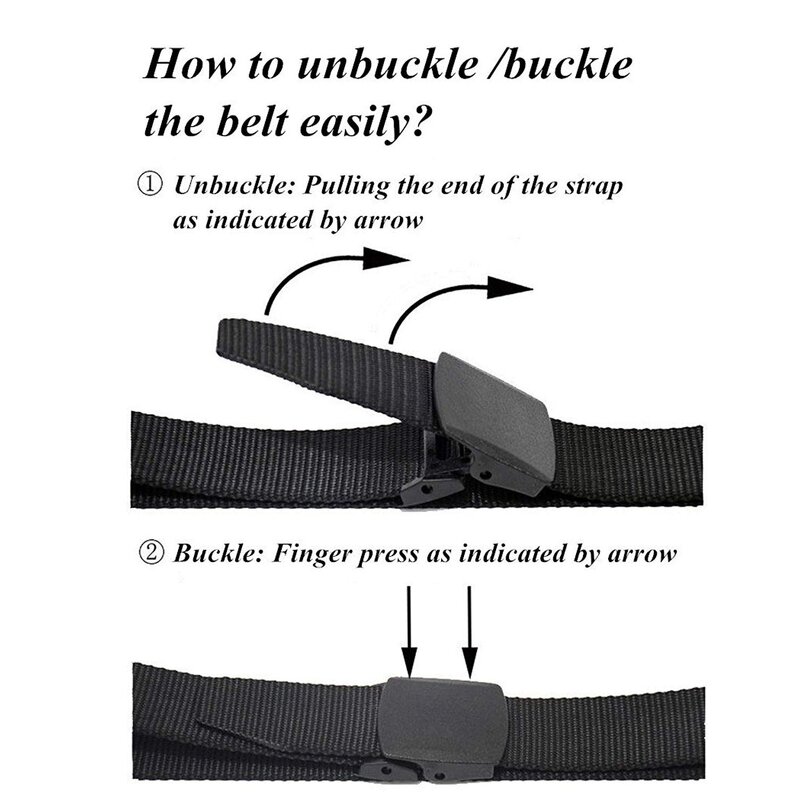 How to unbuckle /buckle the belt easily?

① Unbuckle: Pulling the end of the strap as indicated by arrow

② Buckle: Finger press as indicated by arrow