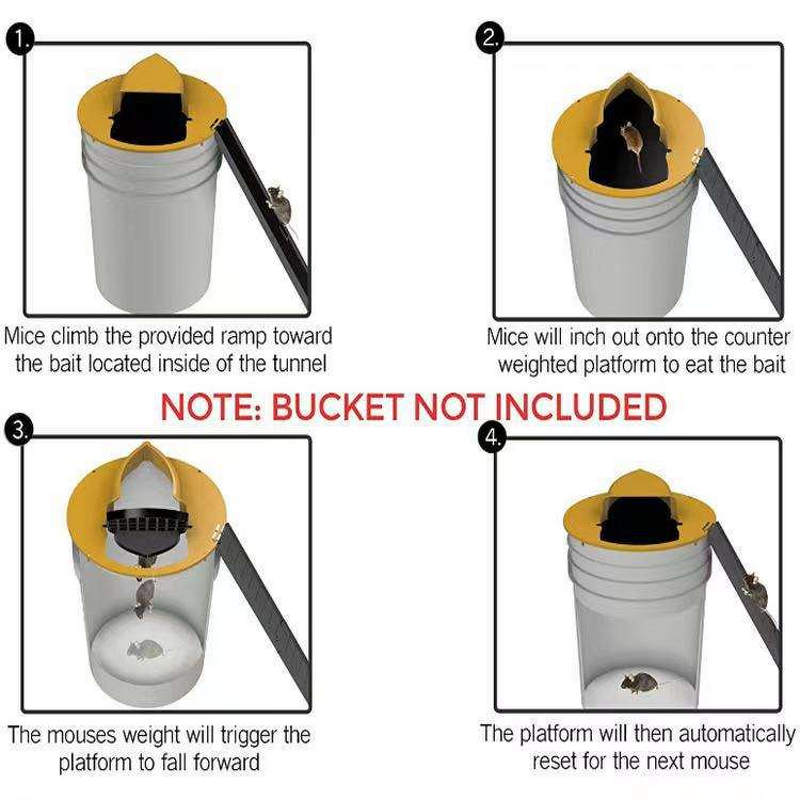 1.

Mice climb the provided ramp toward the bait located inside of the tunnel

2.

Mice will inch out onto the counter weighted platform to eat the bait

NOTE: BUCKET NOT INCLUDED

3.

The mouses weight will trigger the platform to fall forward

4.

The platform will then automatically reset for the next mouse