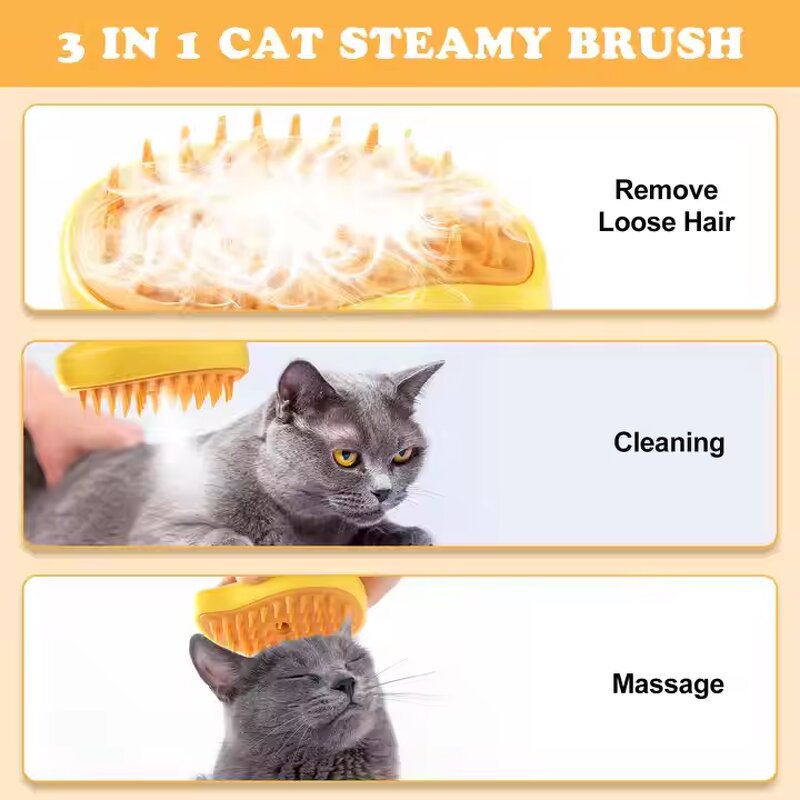 3 IN 1 CAT STEAMY BRUSH

Remove Loose Hair

Cleaning

Massage