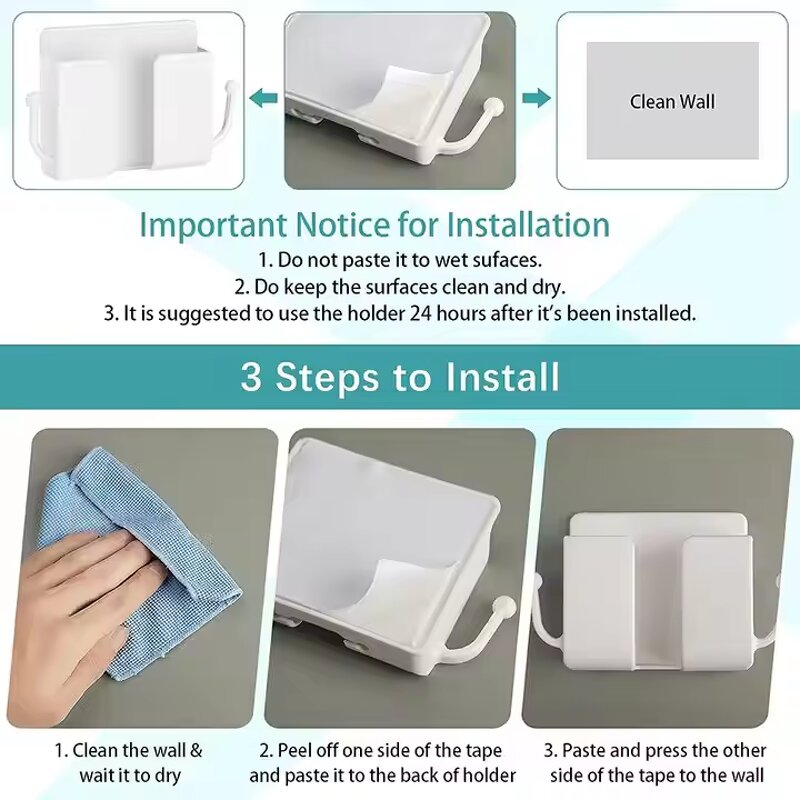 Clean Wall

Important Notice for Installation

1. Do not paste it to wet sufaces.
2. Do keep the surfaces clean and dry.
3. It is suggested to use the holder 24 hours after it's been installed.

3 Steps to Install

1. Clean the wall & wait it to dry

2. Peel off one side of the tape and paste it to the back of holder

3. Paste and press the other side of the tape to the wall