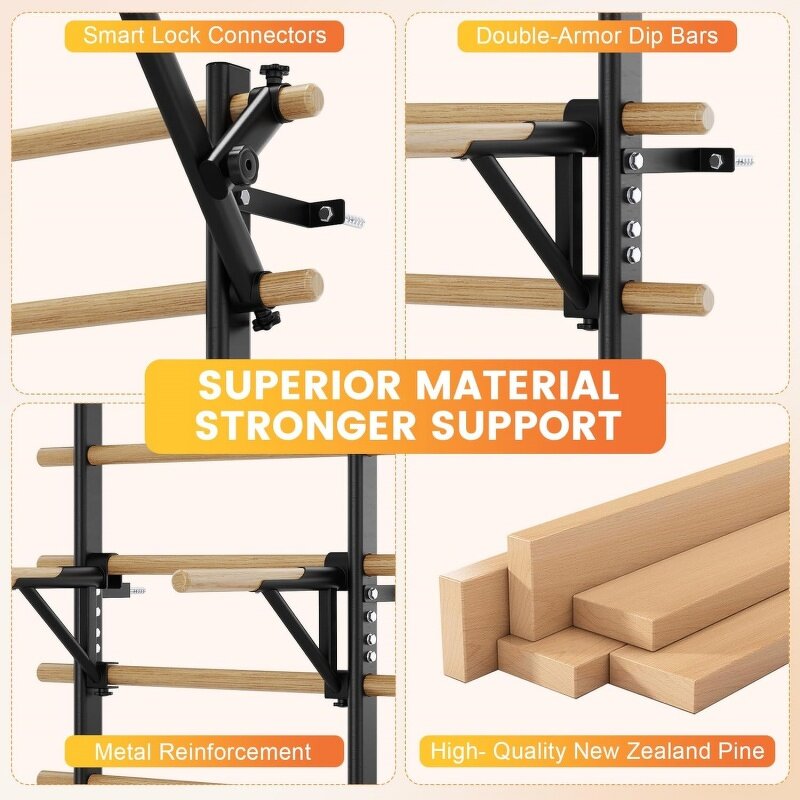 Smart Lock Connectors

Double-Armor Dip Bars

SUPERIOR MATERIAL
STRONGER SUPPORT

Metal Reinforcement

High- Quality New Zealand Pine