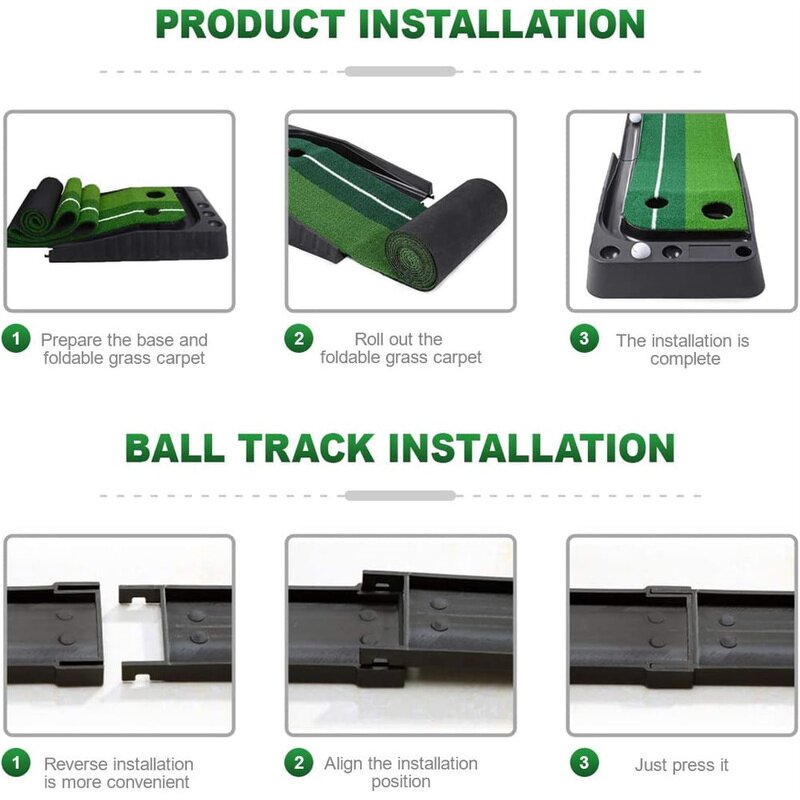 PRODUCT INSTALLATION

1 Prepare the base and foldable grass carpet

2 Roll out the foldable grass carpet

3 The installation is complete

BALL TRACK INSTALLATION

1 Reverse installation is more convenient

2 Align the installation position

3 Just press it