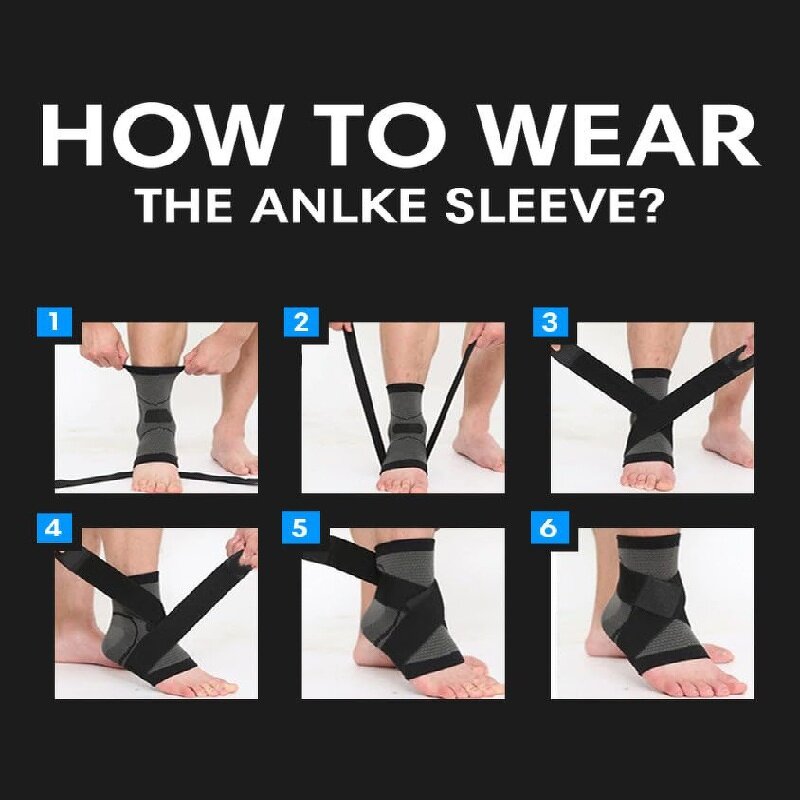 HOW TO WEAR
THE ANLKE SLEEVE?

1

2

3

4

5

6