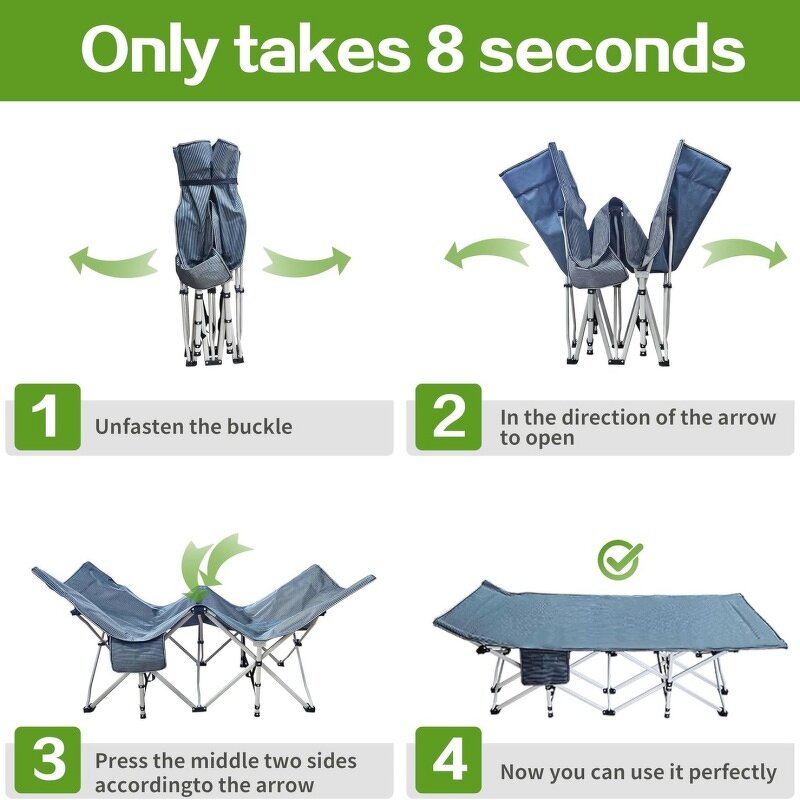 Only takes 8 seconds

1 Unfasten the buckle

2 In the direction of the arrow to open

3 Press the middle two sides accordingto the arrow

4 Now you can use it perfectly