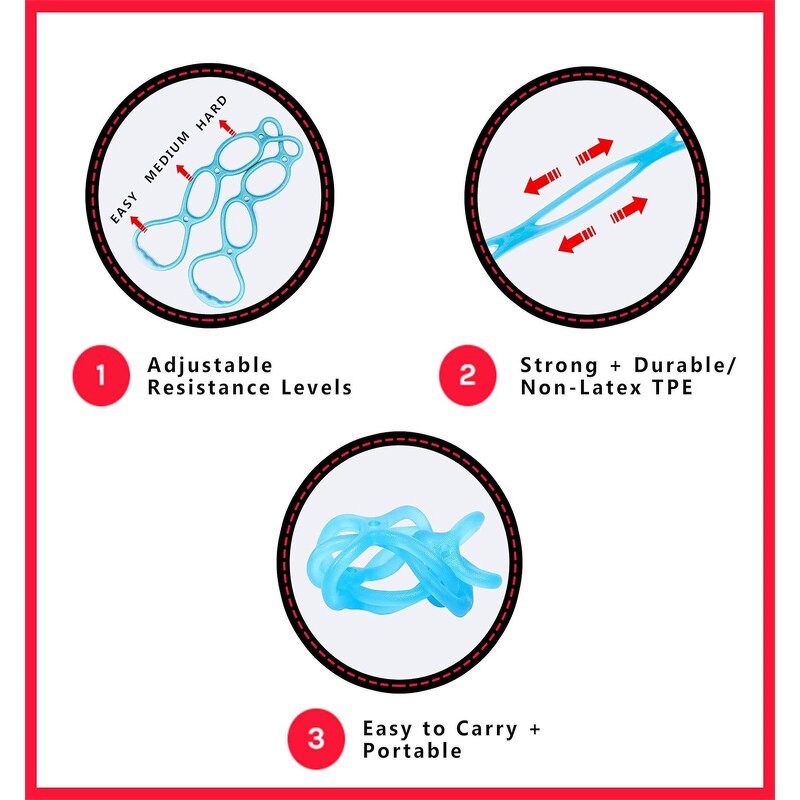 EASY MEDIUM HARD

1 Adjustable Resistance Levels

2 Strong + Durable/ Non-Latex TPE

3 Easy to Carry + Portable