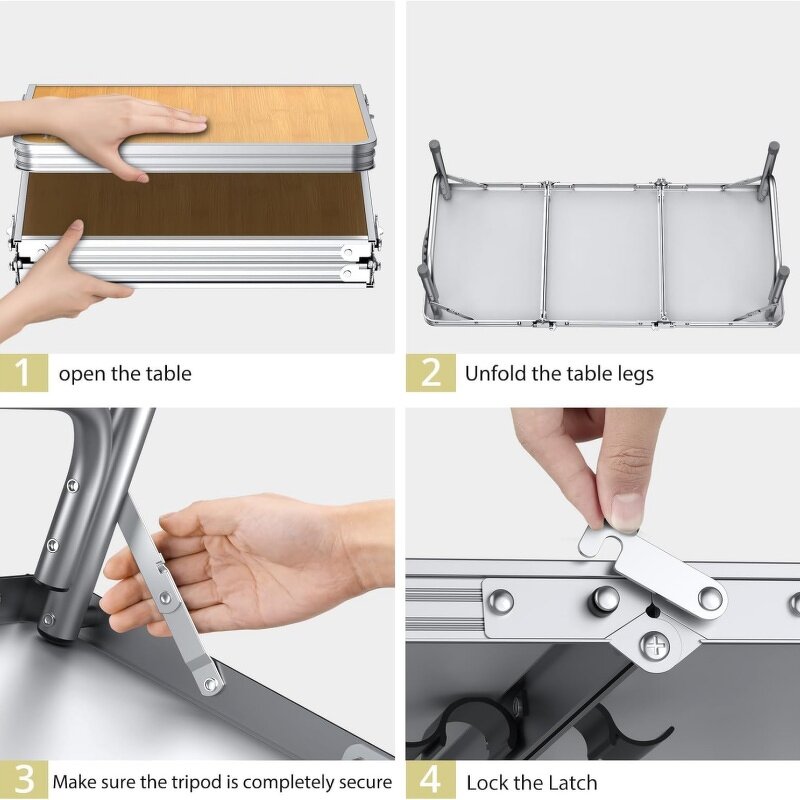 1 open the table

2 Unfold the table legs

3 Make sure the tripod is completely secure

4 Lock the Latch