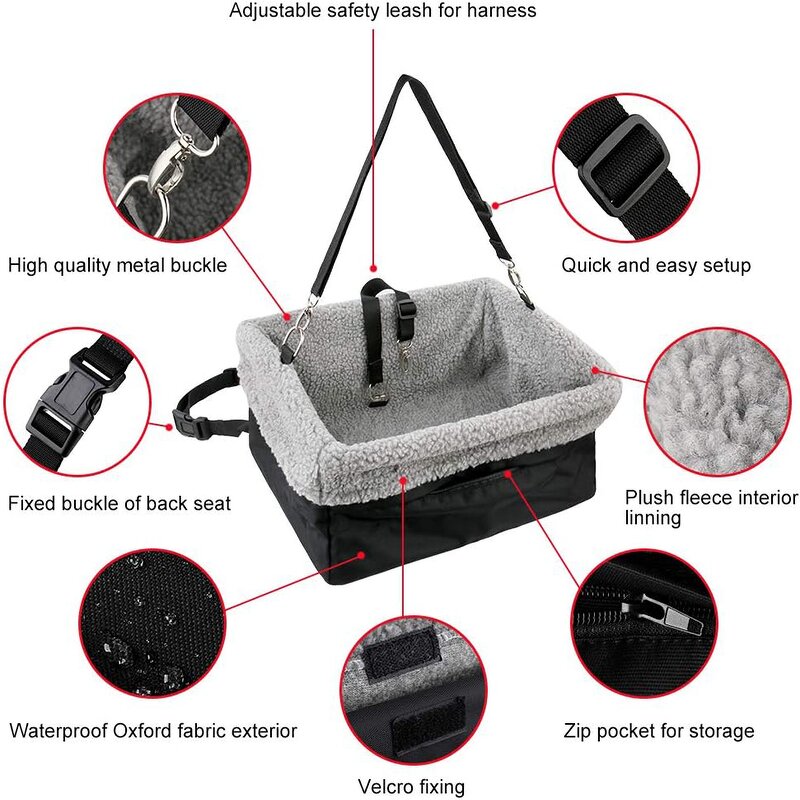 Adjustable safety leash for harness

High quality metal buckle

Quick and easy setup

Fixed buckle of back seat

Plush fleece interior linning

Waterproof Oxford fabric exterior

Zip pocket for storage

Velcro fixing