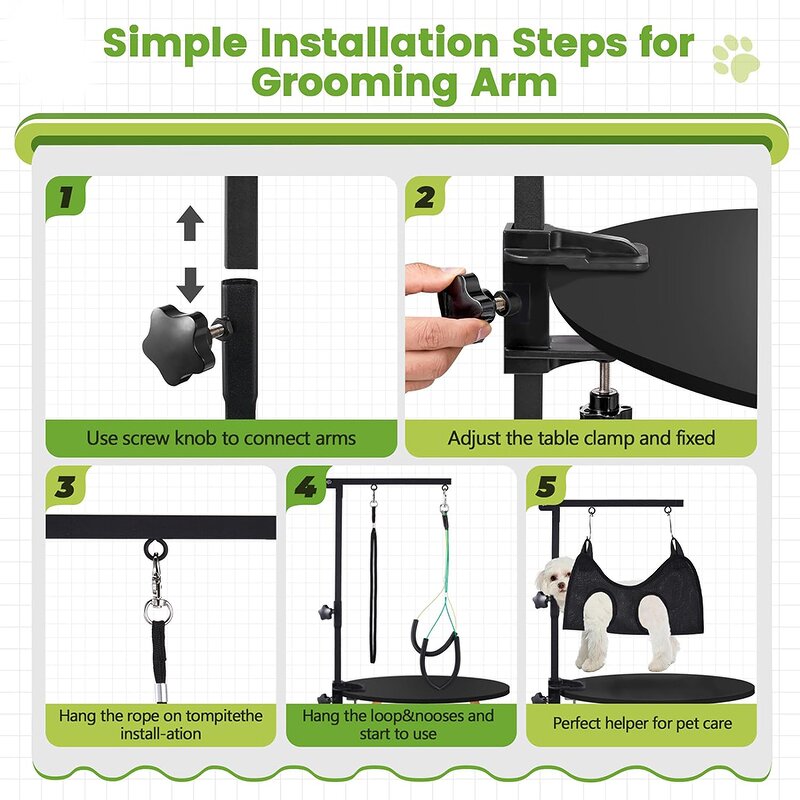 Simple Installation Steps for Grooming Arm

1

Use screw knob to connect arms

2

Adjust the table clamp and fixed

3

Hang the rope on tompitethe install-ation

4

Hang the loop&nooses and start to use

5

Perfect helper for pet care