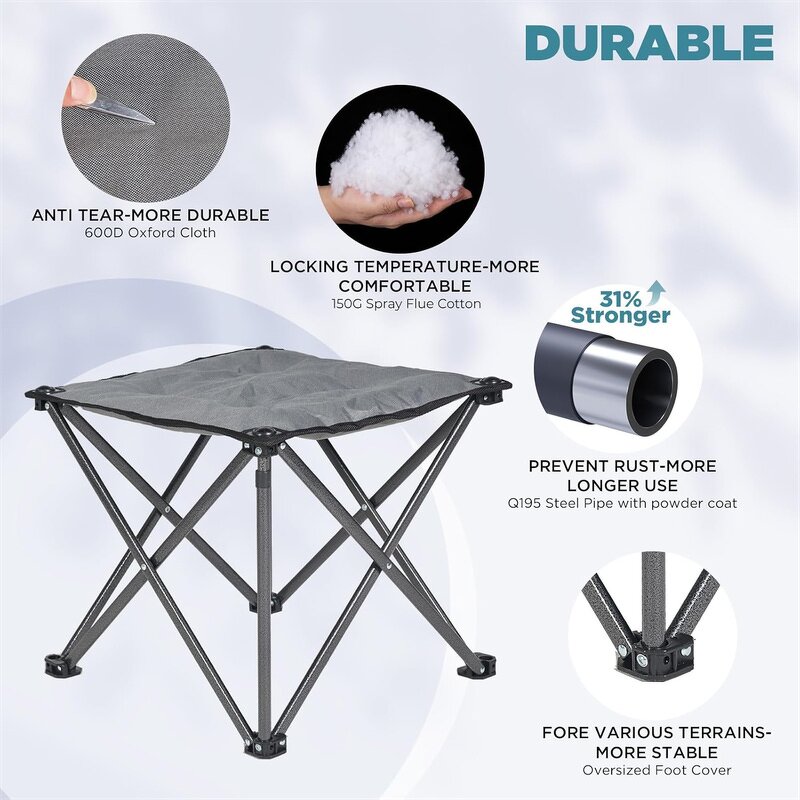 DURABLE

ANTI TEAR-MORE DURABLE
600D Oxford Cloth

LOCKING TEMPERATURE-MORE COMFORTABLE
150G Spray Flue Cotton

31%
Stronger

PREVENT RUST-MORE LONGER USE
Q195 Steel Pipe with powder coat

FORE VARIOUS TERRAINS-MORE STABLE
Oversized Foot Cover