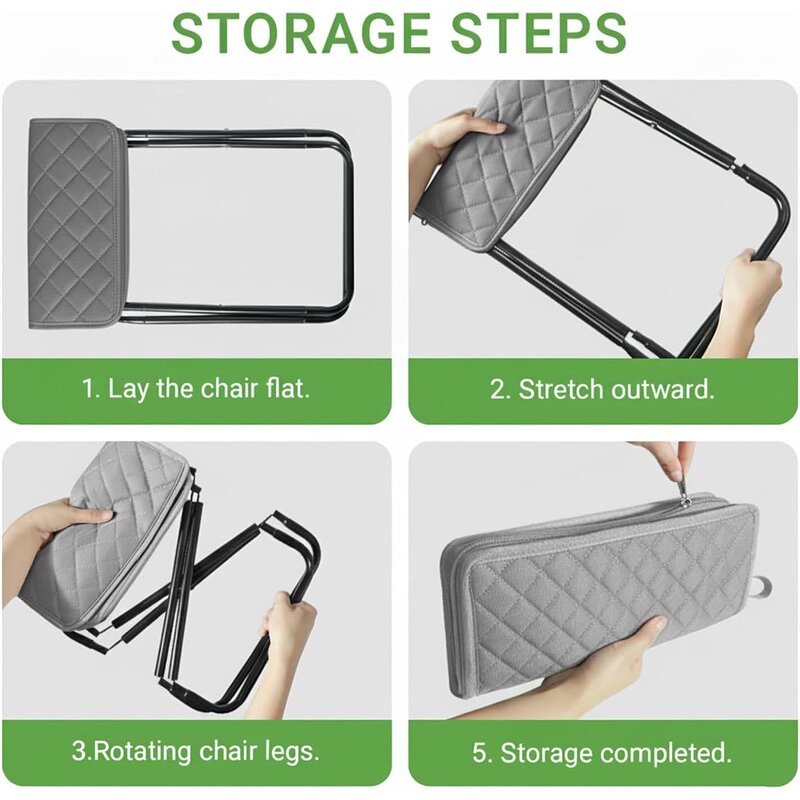 STORAGE STEPS

1. Lay the chair flat.

2. Stretch outward.

3.Rotating chair legs.

5. Storage completed.