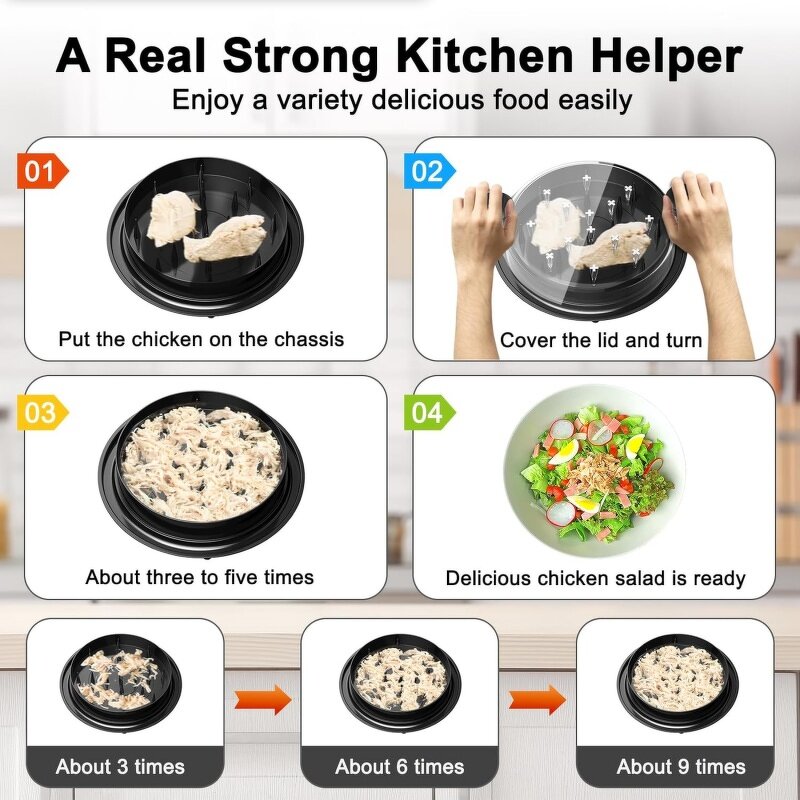 A Real Strong Kitchen Helper
Enjoy a variety delicious food easily

01
Put the chicken on the chassis

02
Cover the lid and turn

03
About three to five times

04
Delicious chicken salad is ready

About 3 times

About 6 times

About 9 times