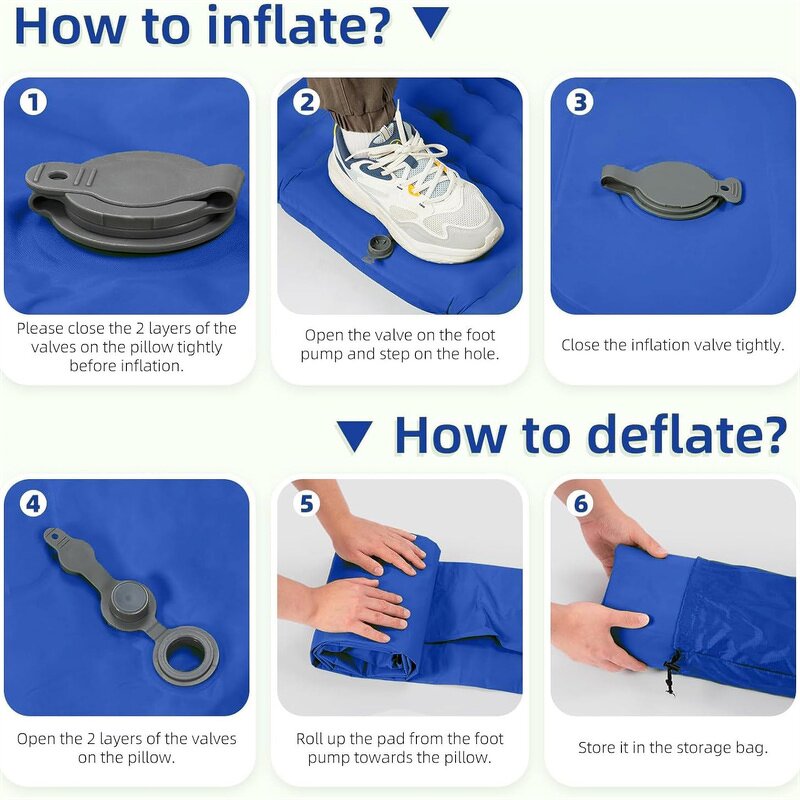 How to inflate? ▼

1

Please close the 2 layers of the valves on the pillow tightly before inflation.

2

Open the valve on the foot pump and step on the hole.

3

Close the inflation valve tightly.

▼ How to deflate?

4

Open the 2 layers of the valves on the pillow.

5

Roll up the pad from the foot pump towards the pillow.

6

Store it in the storage bag.